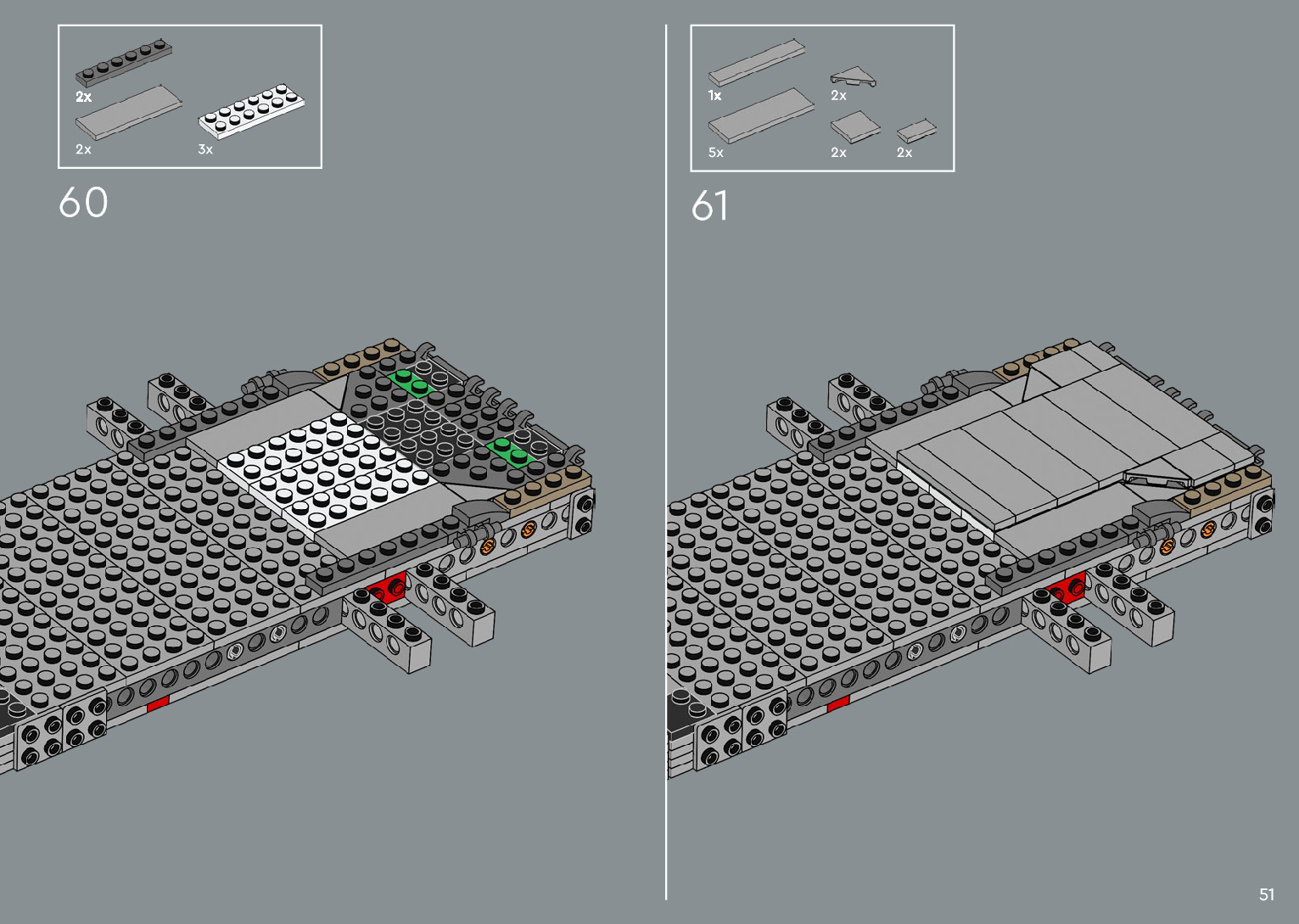 2x

2x

3x

60

1x

2x

5x

2x

2x

61

51