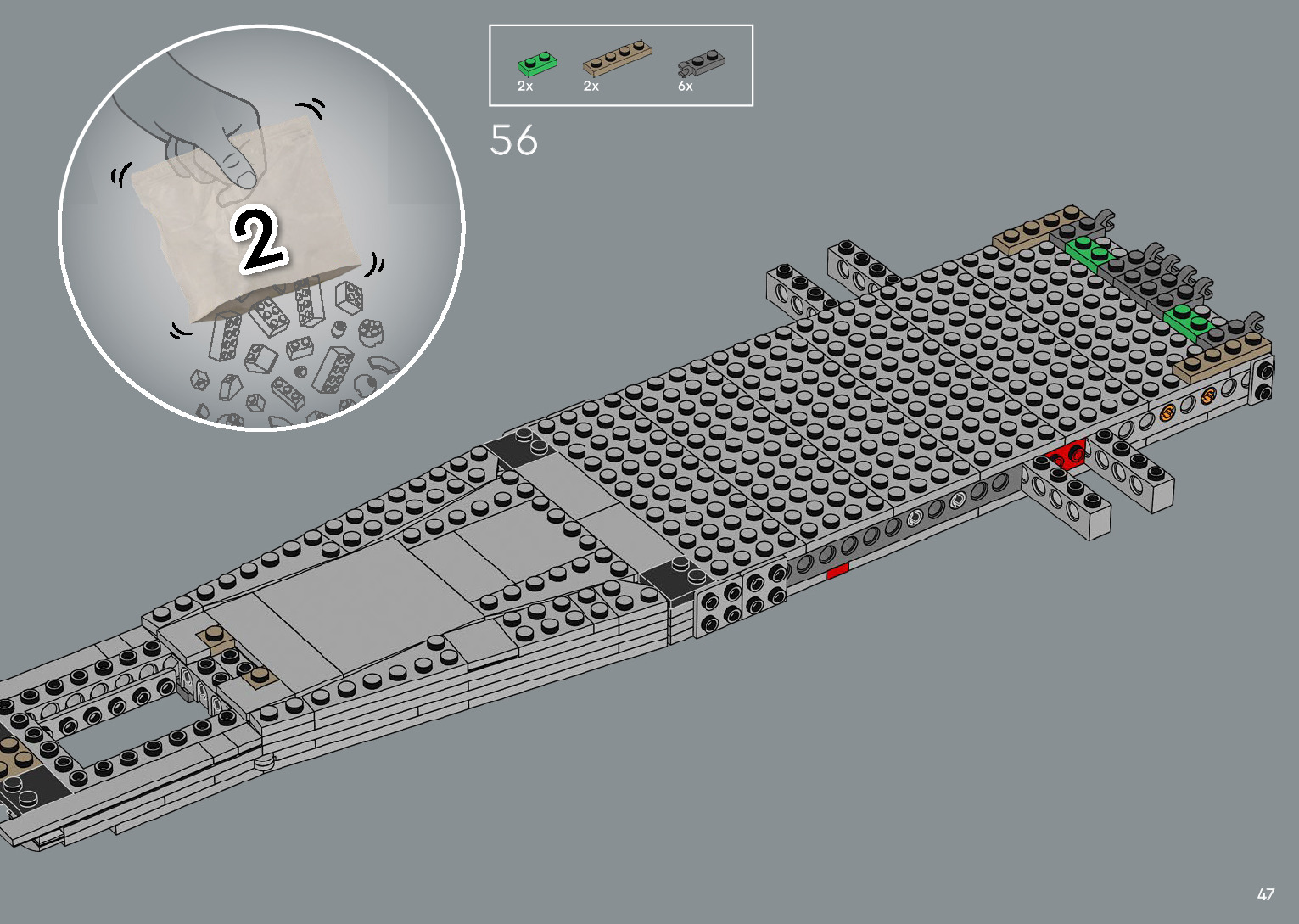 2

2x 2x 6x

56

47