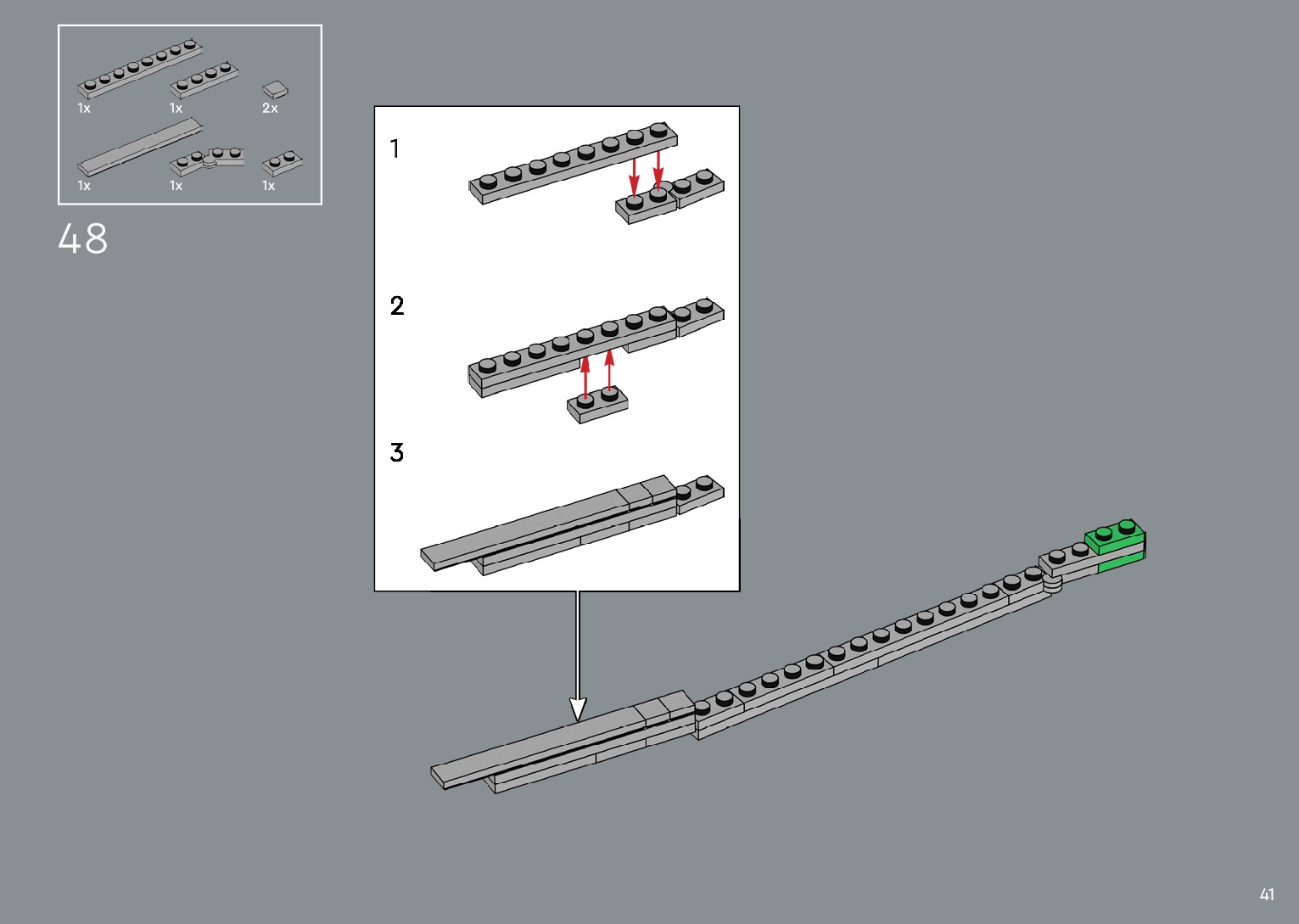 1x 1x 2x

1x 1x 1x

48

1

2

3

41