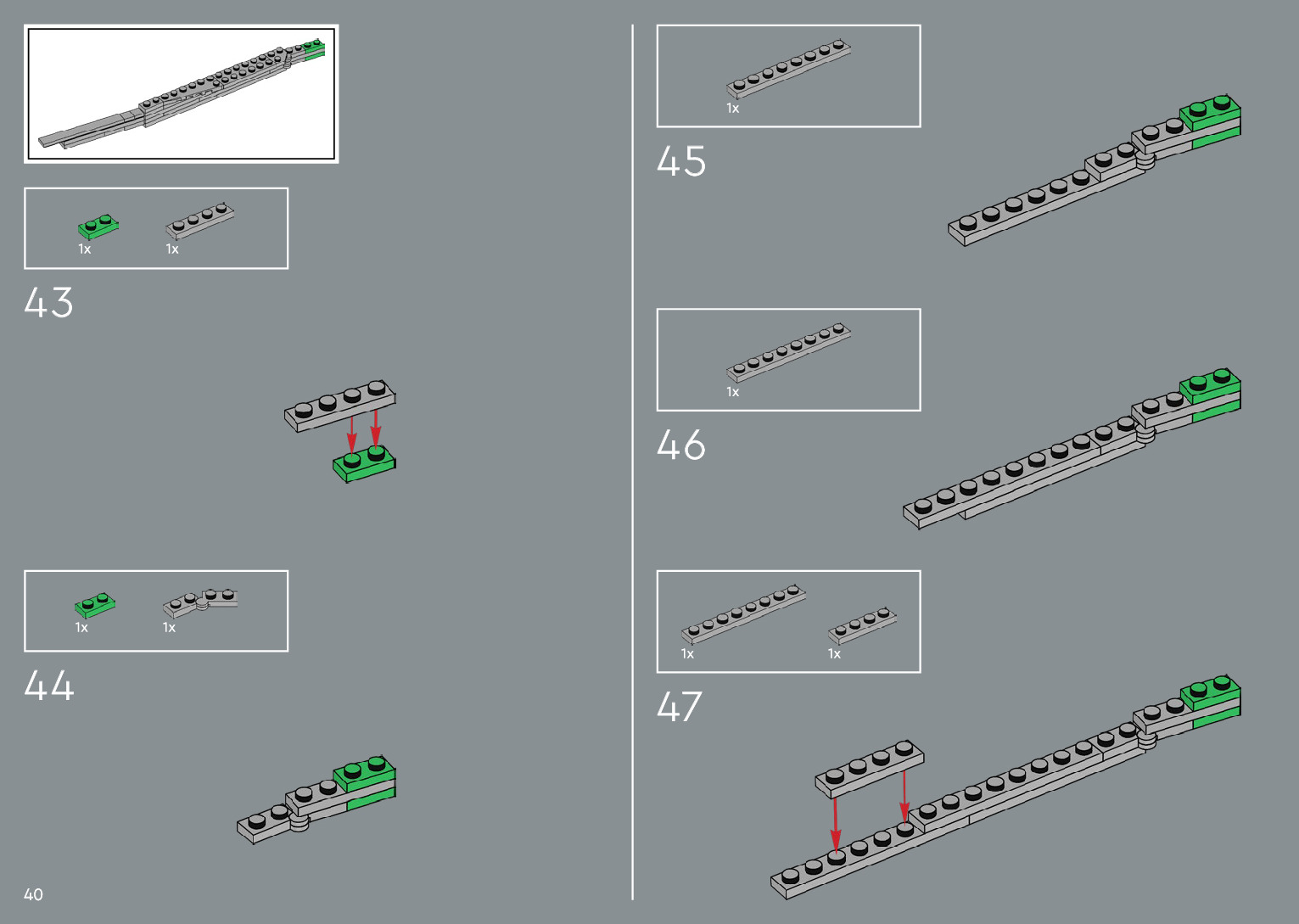 1x 1x

43

1x 1x

44

40

1x

45

1x

46

1x 1x

47