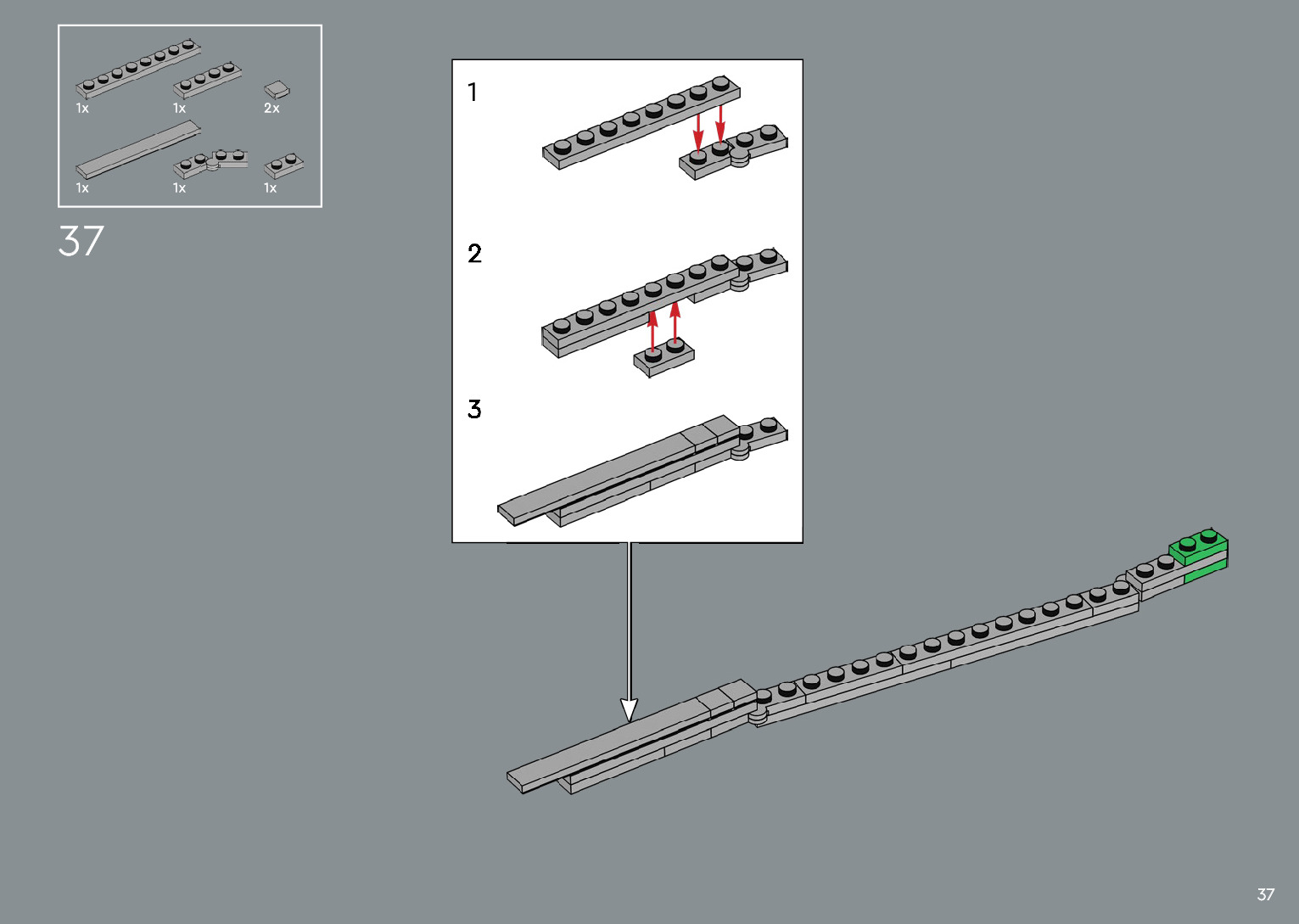 1x
1x
2x
1x
1x
1x

37

1

2

3

37