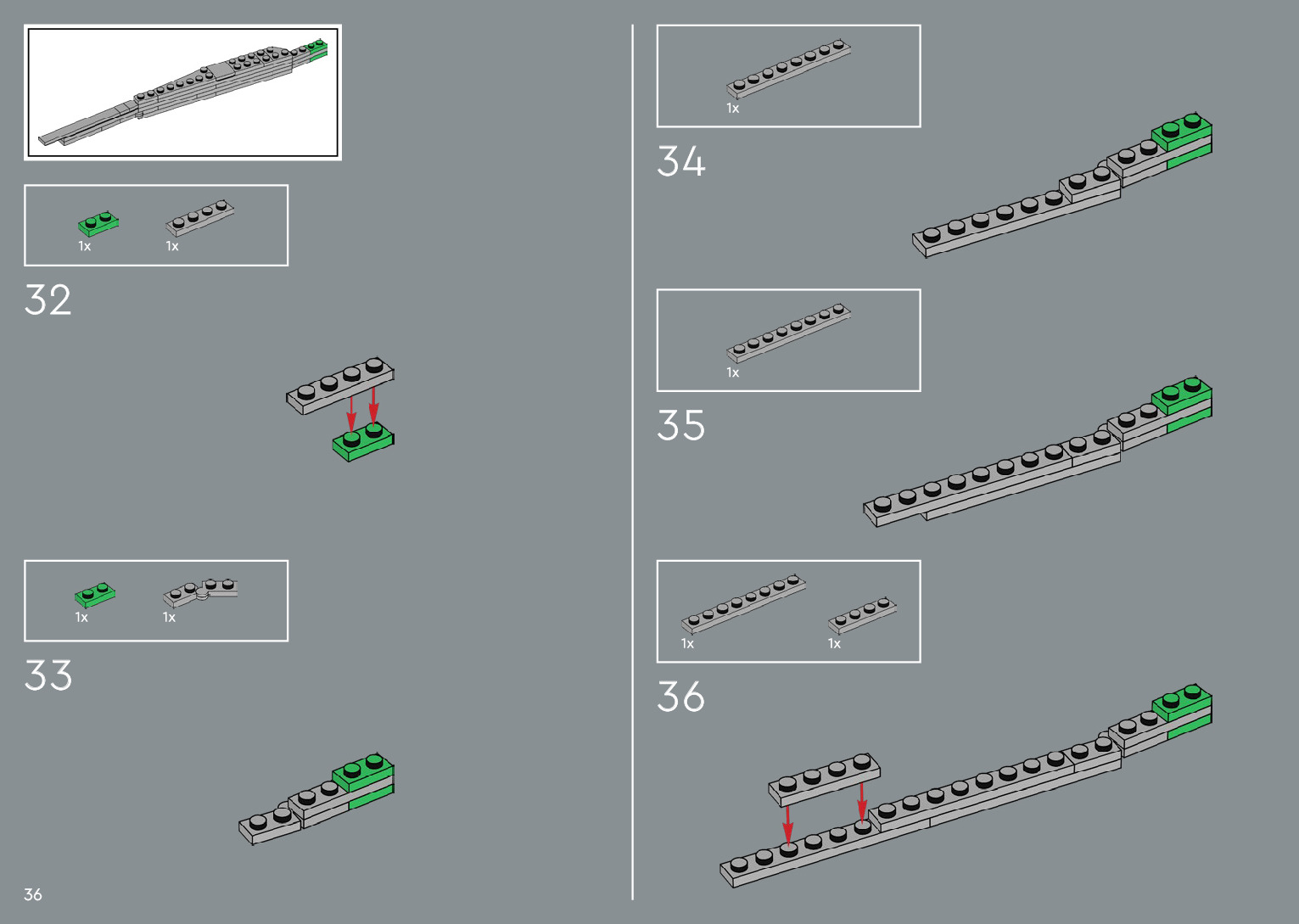 1x 1x

32

1x 1x

33

36

1x

34

1x

35

1x 1x

36