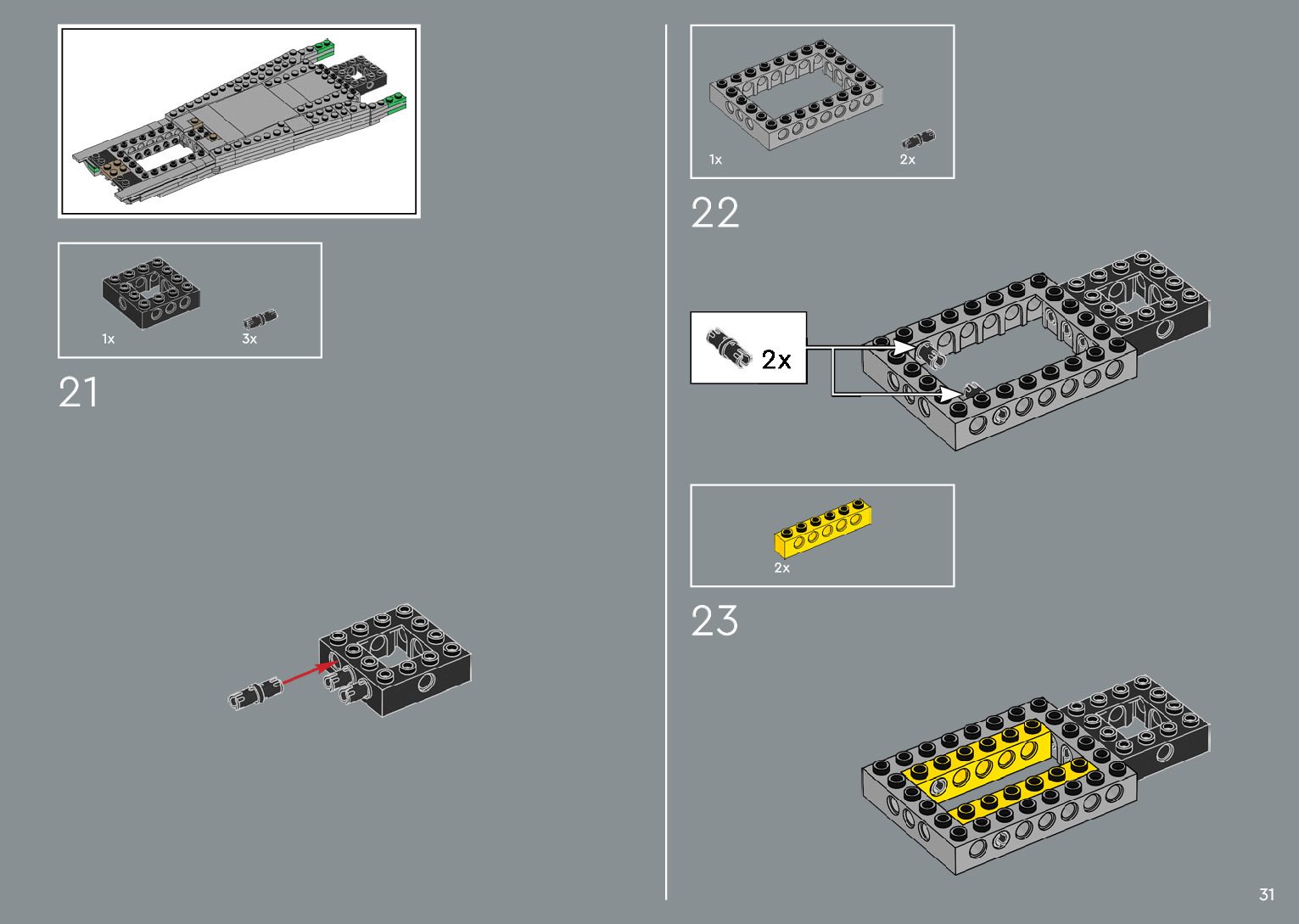 1x

3x

21

1x

2x

22

2x

2x

23

31