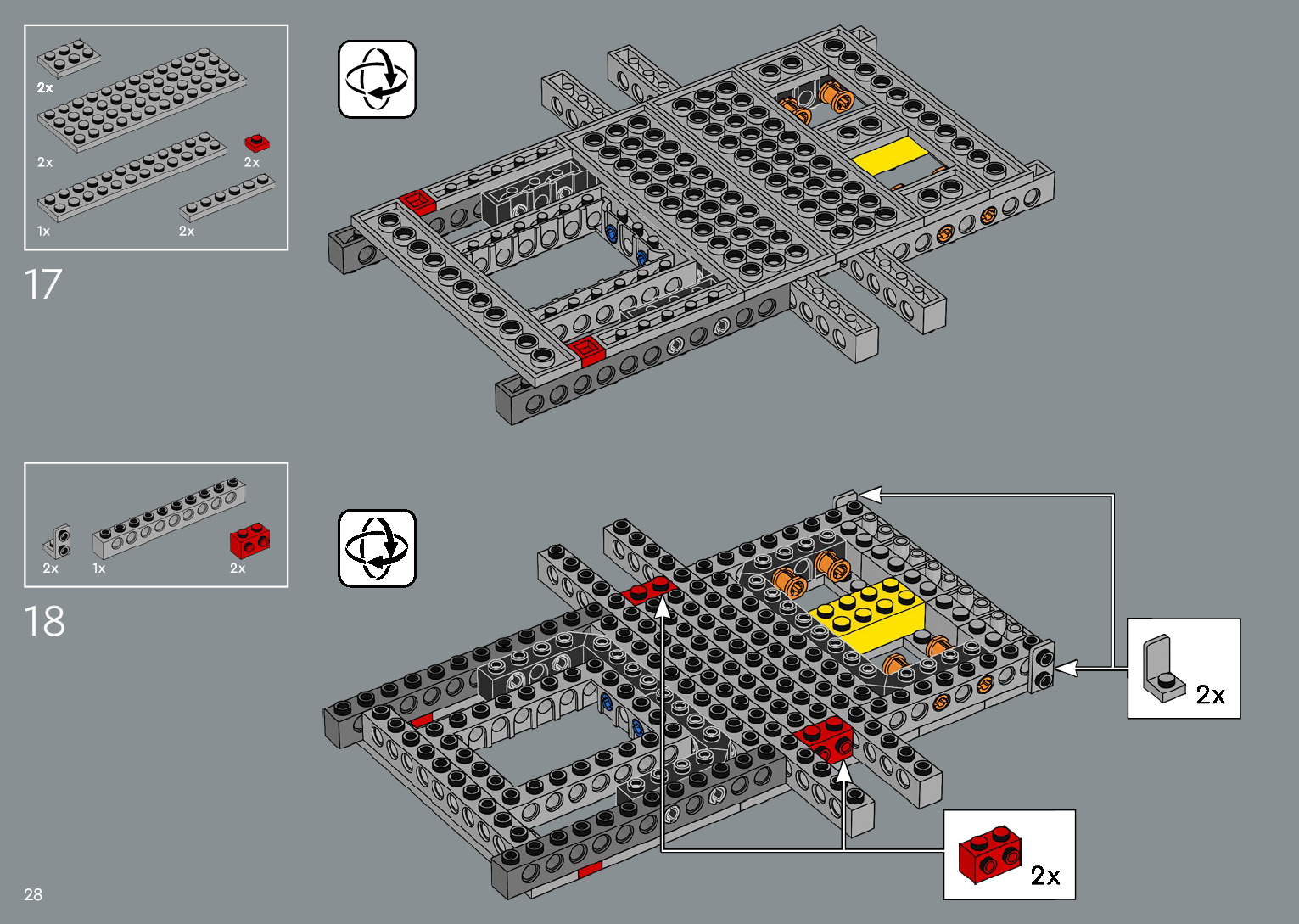 2x
2x
2x
1x
2x
17

2x
1x
2x
18

2x

2x

28