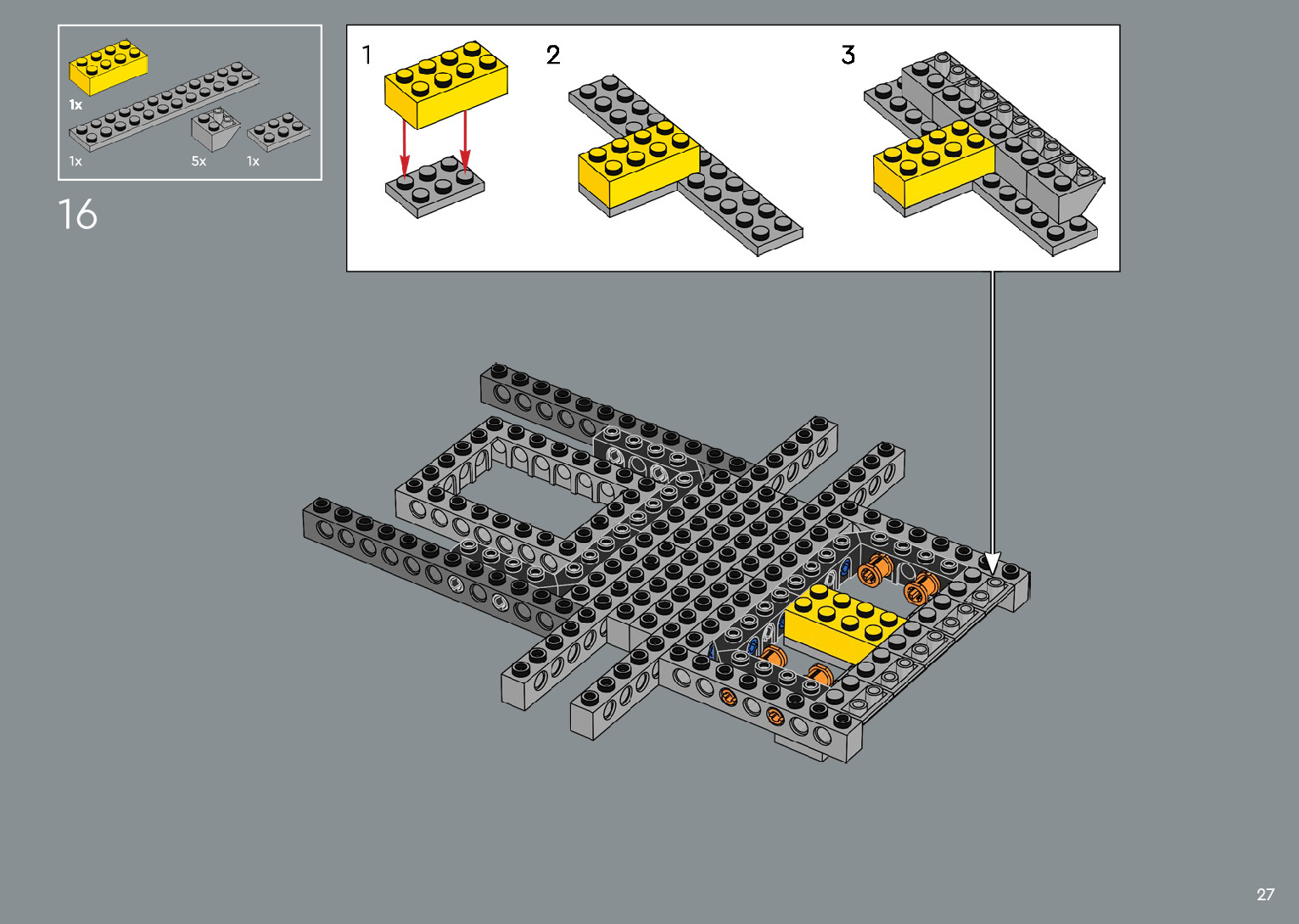 1x
1x
5x
1x

16

1
2
3

27