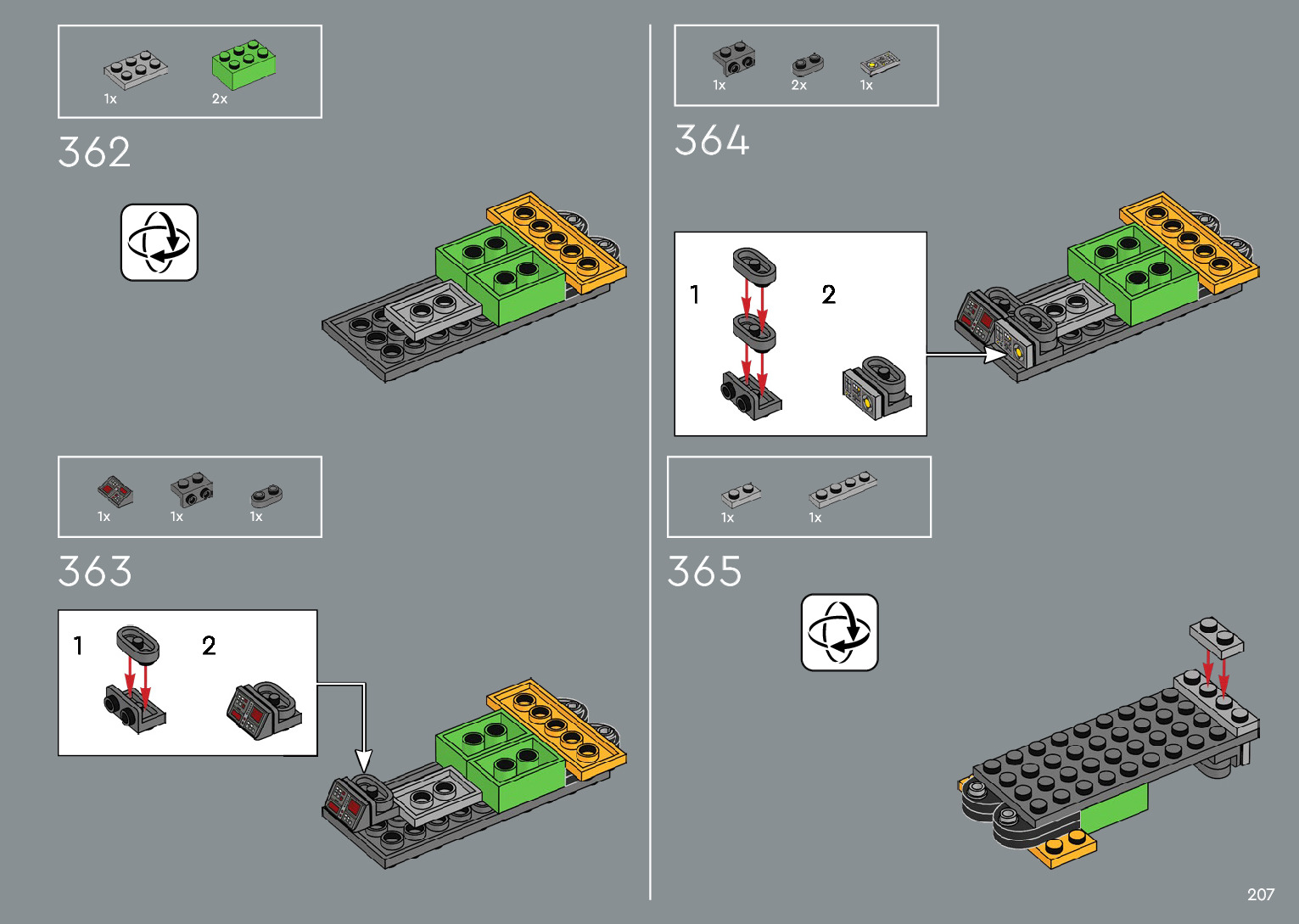 1x 2x

362

1x 1x 1x

363

1 2

1x 2x 1x

364

1 2

1x 1x

365

207