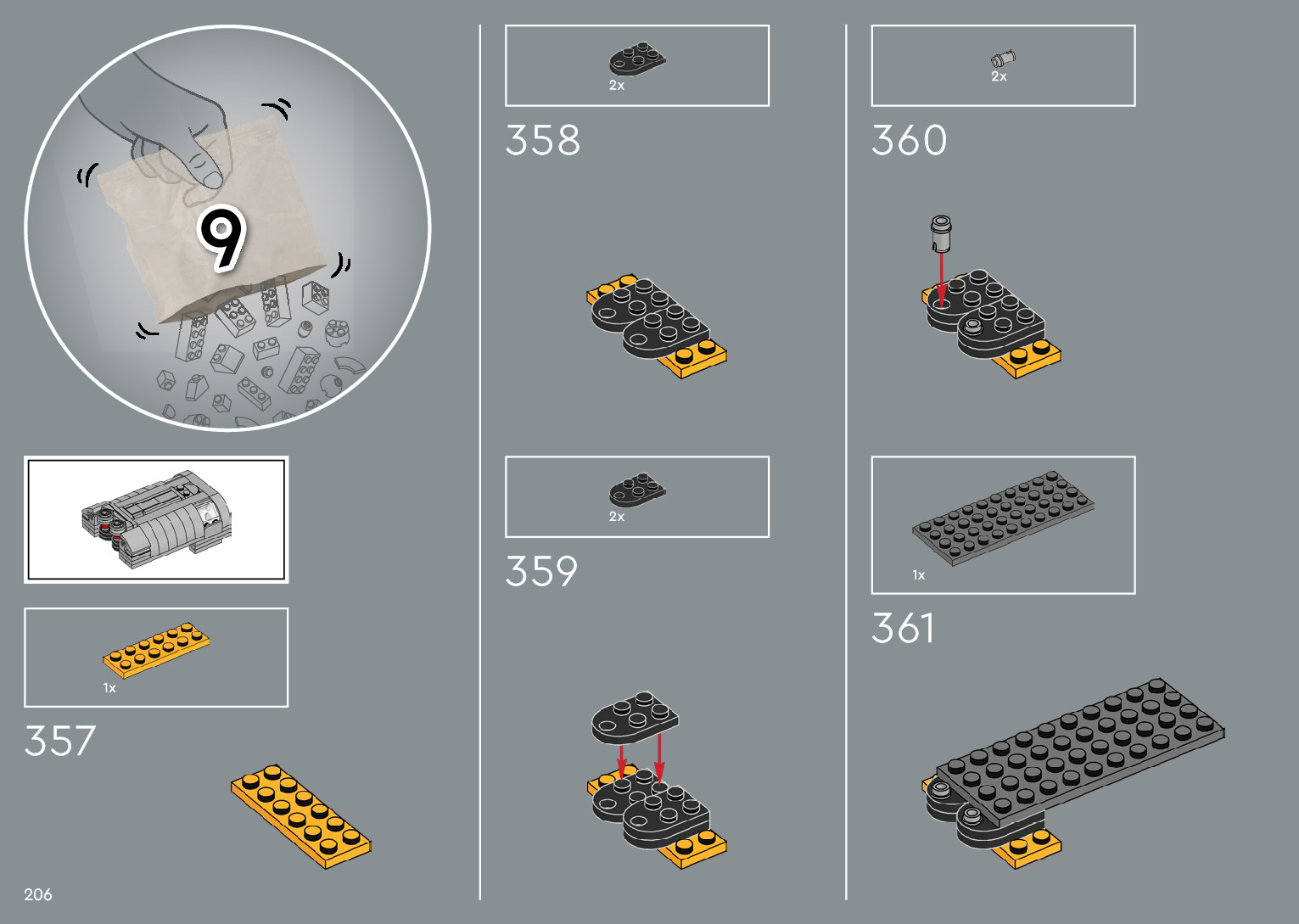 9

1x

357

206

2x

358

2x

359

2x

360

1x

361