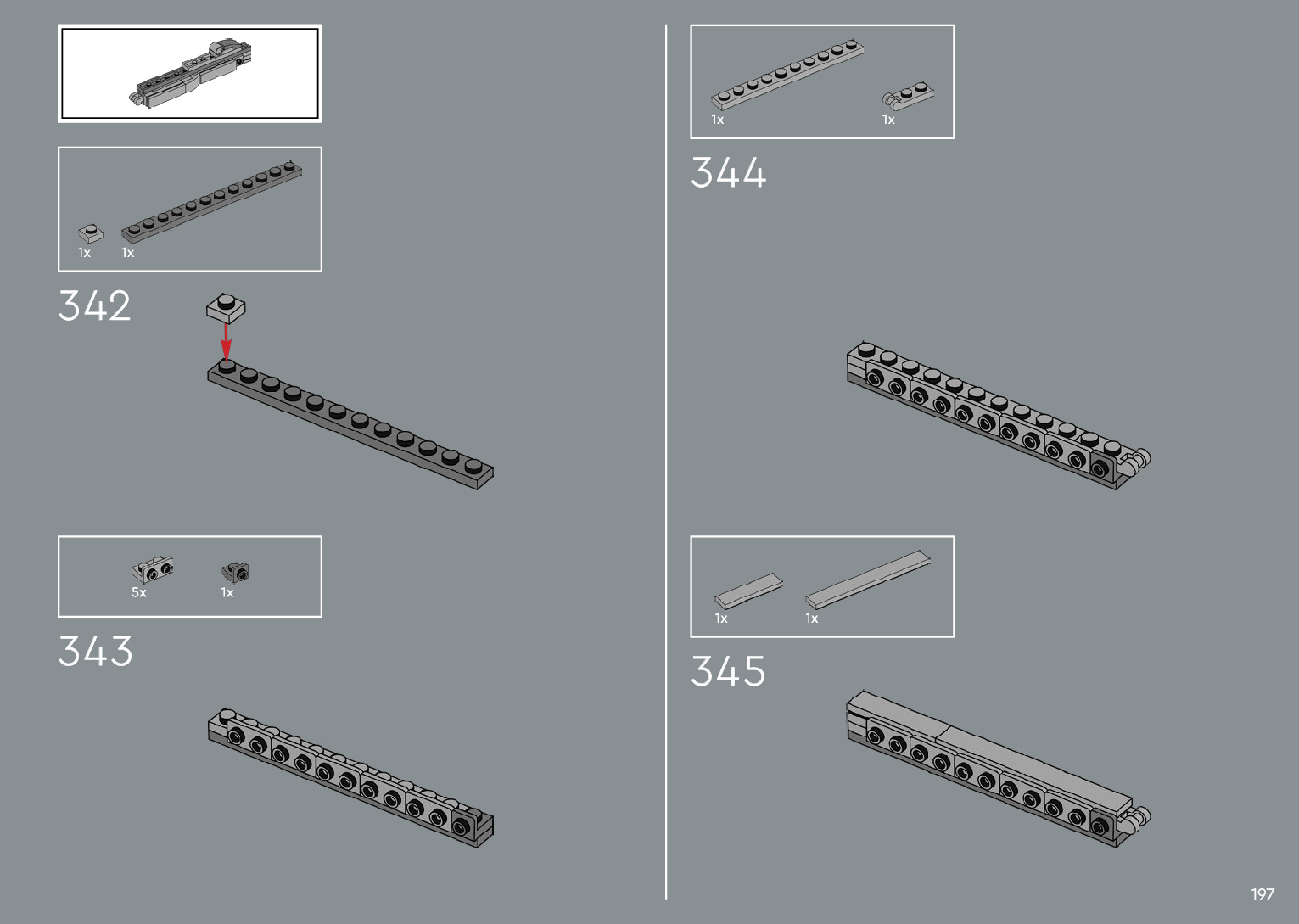 1x 1x

342

5x 1x

343

1x 1x

344

1x 1x

345

197