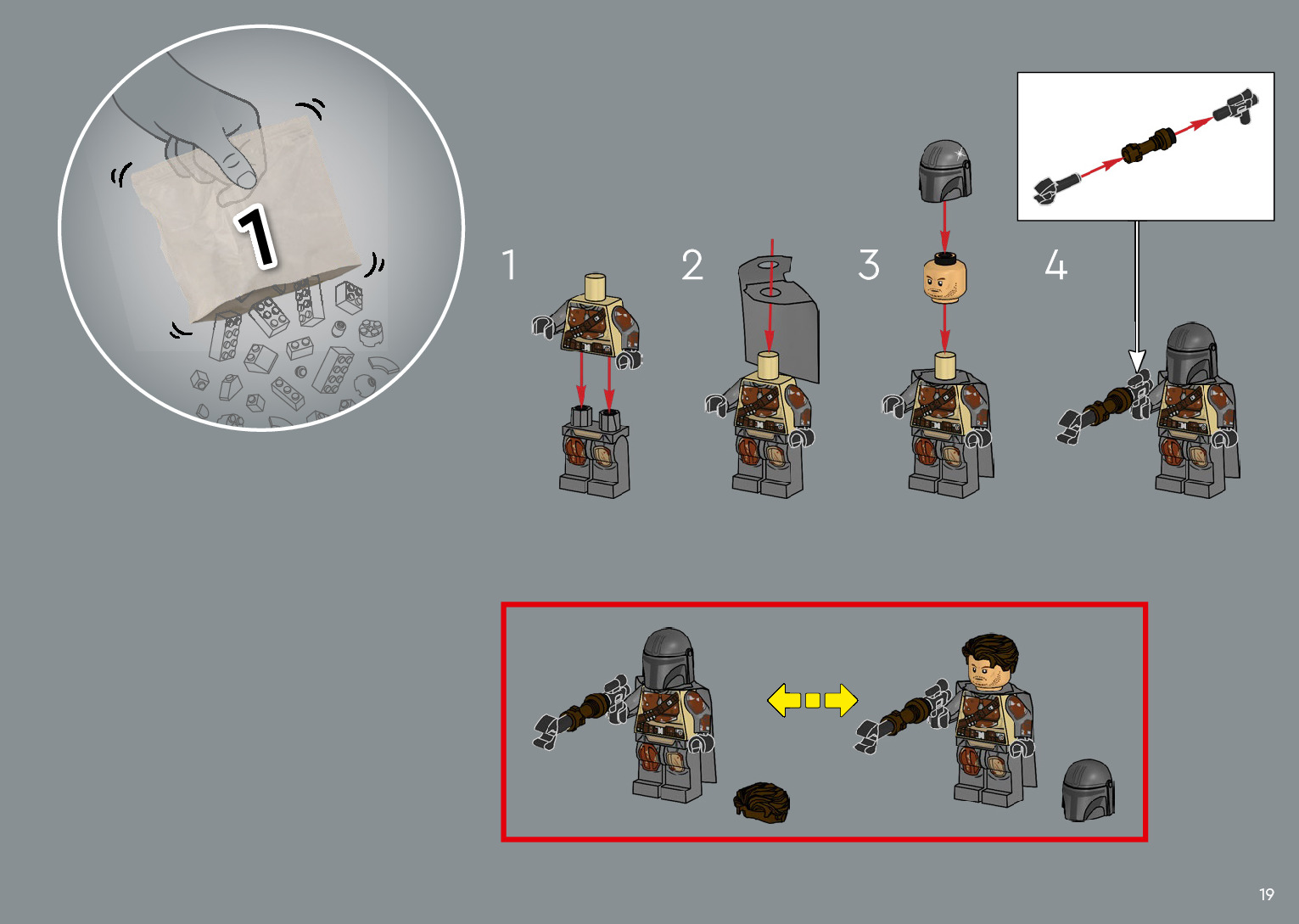 1

1

2

3

4

19