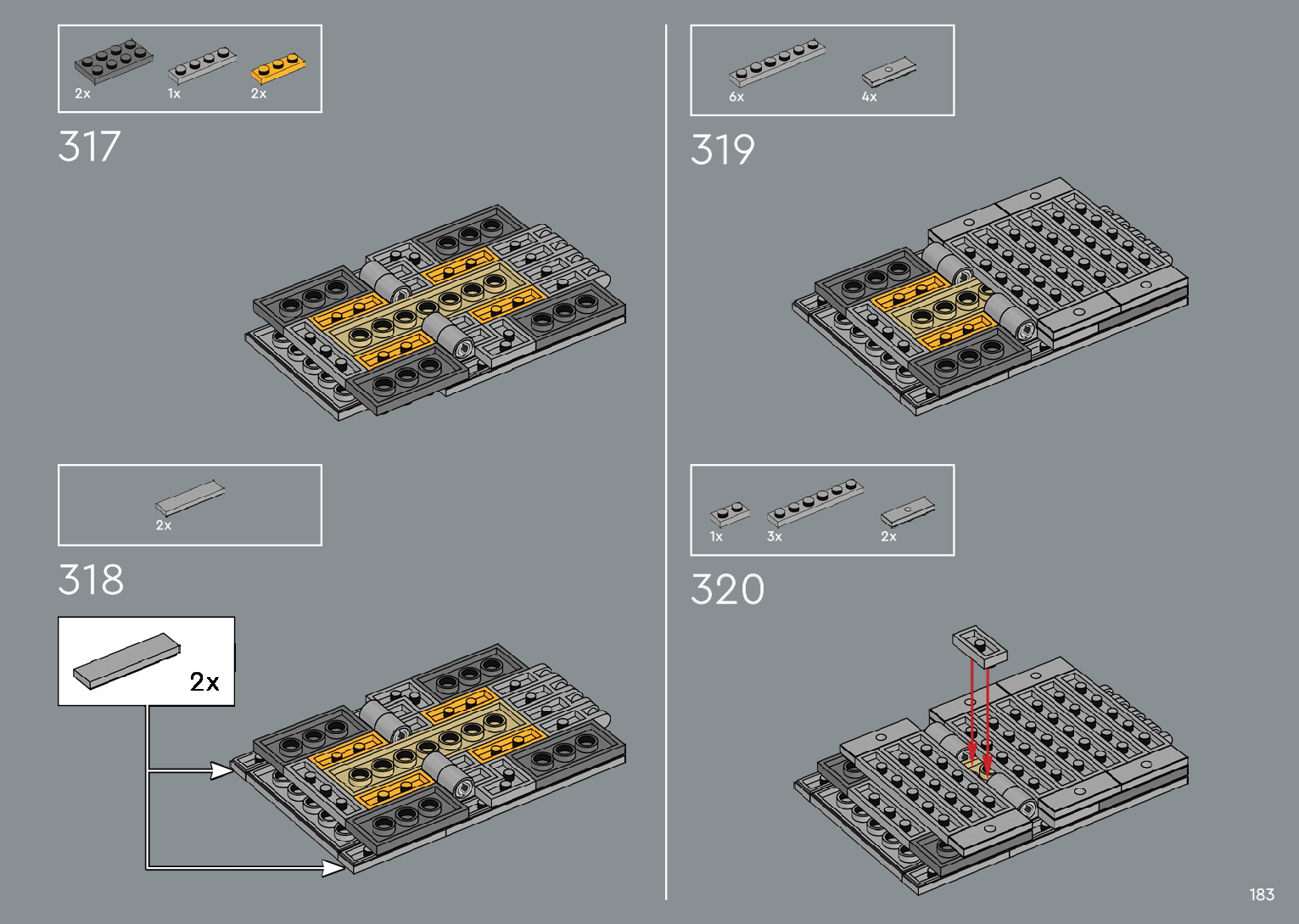 2x 1x 2x

317

2x

318

2x

6x 4x

319

1x 3x 2x

320

183