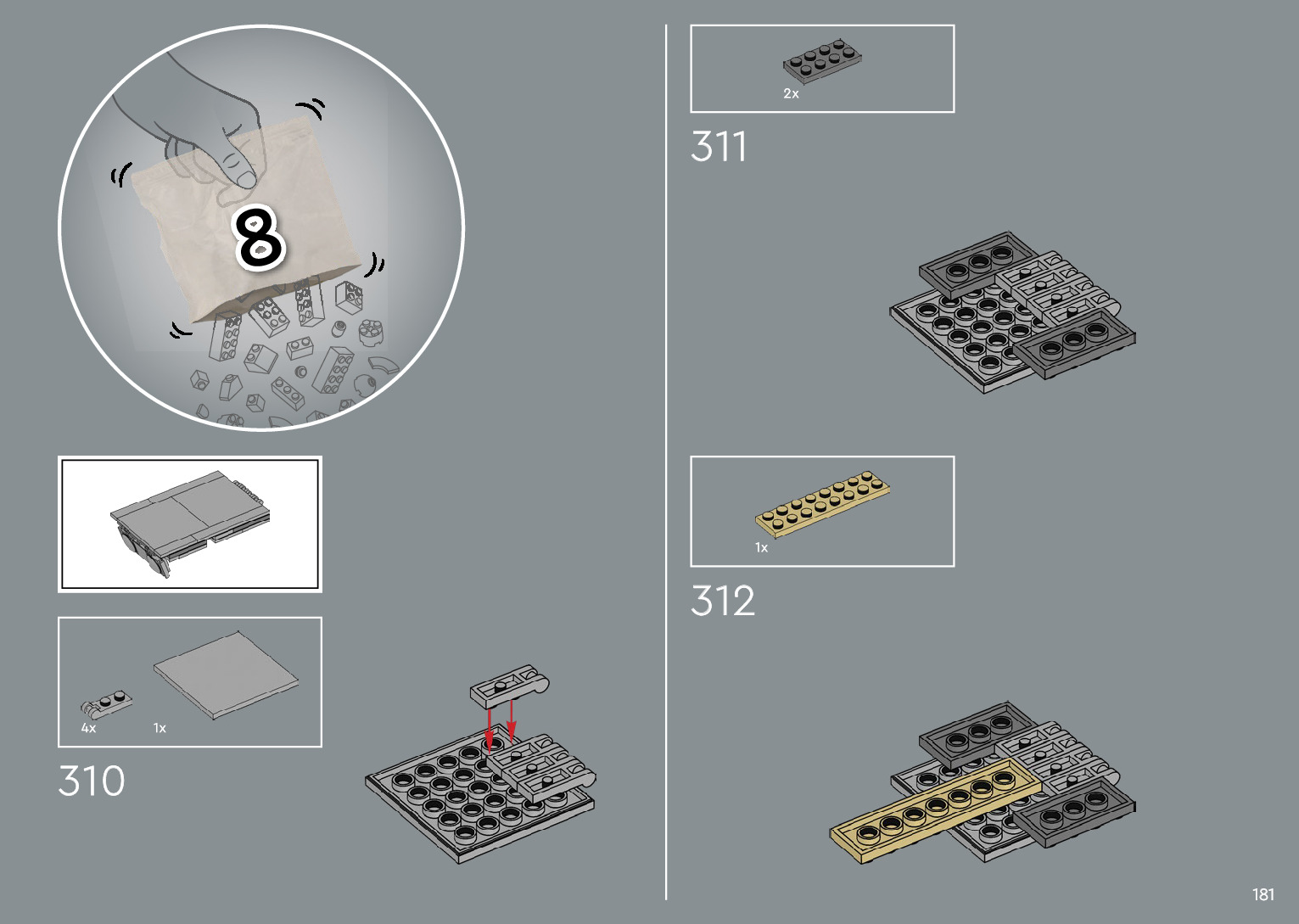 8

4x
1x

310

2x

311

1x

312

181