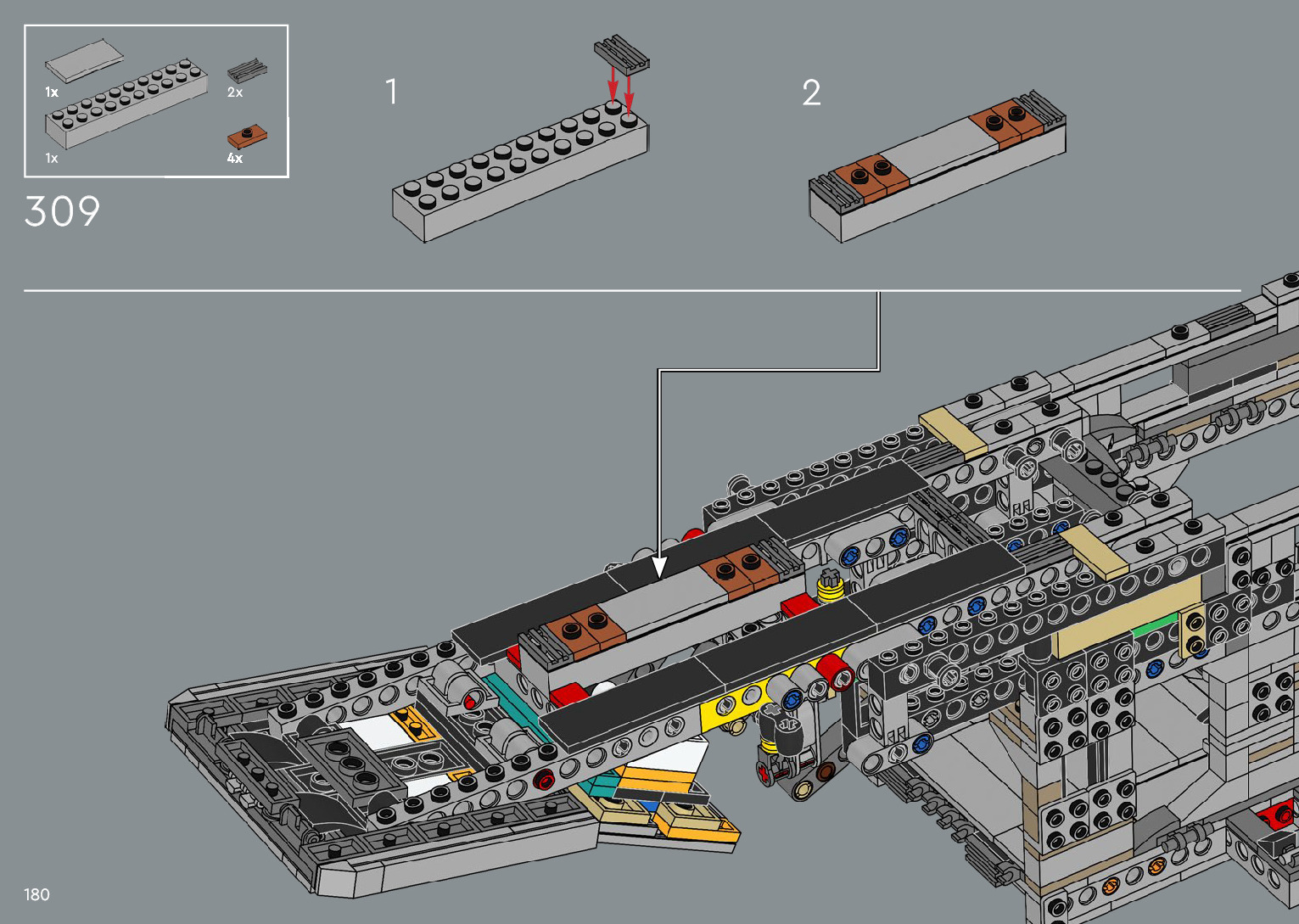 1x
2x
1x
4x
309
1
2
180