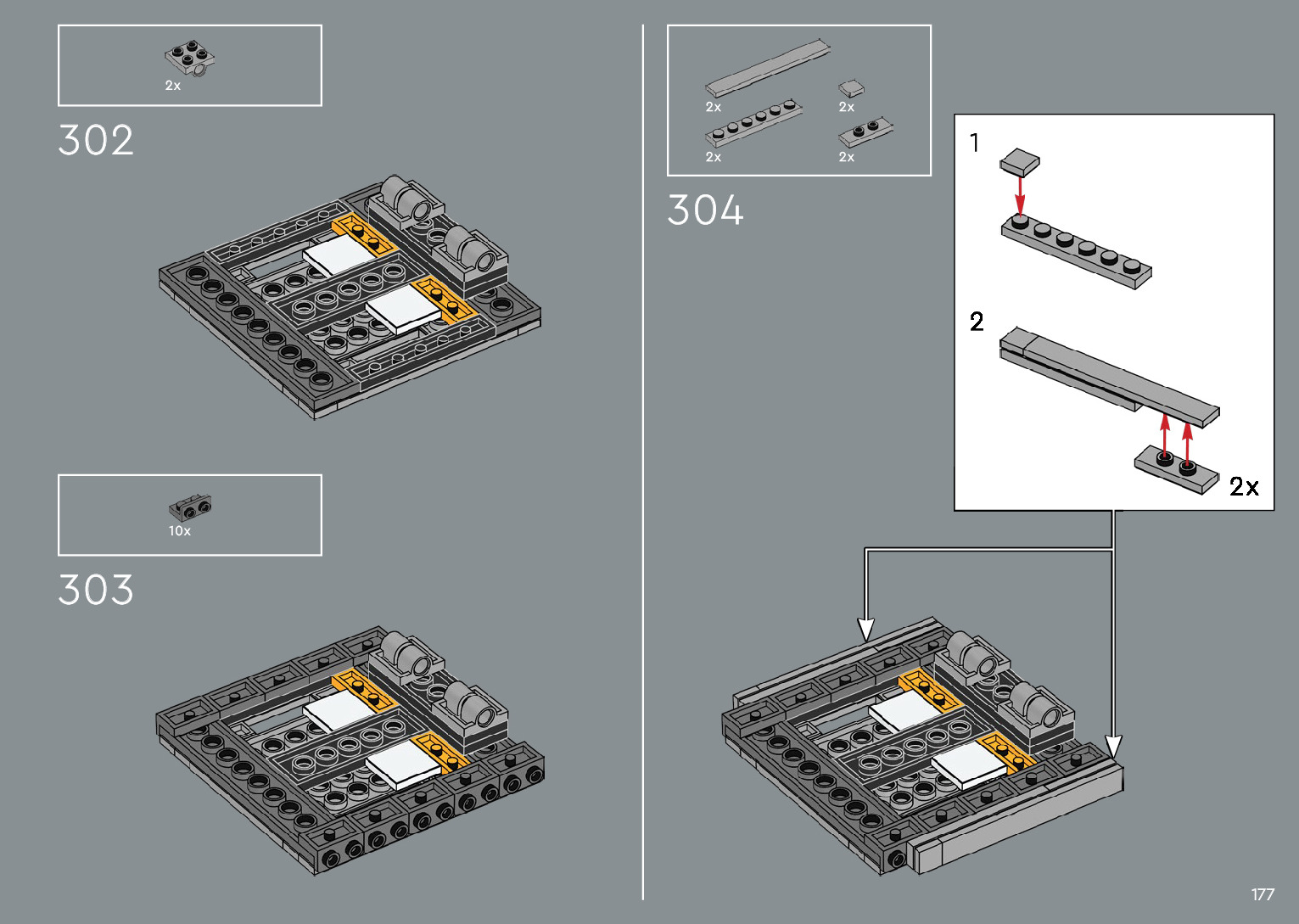 2x

302

10x

303

2x
2x
2x
2x

304

1

2

2x

177