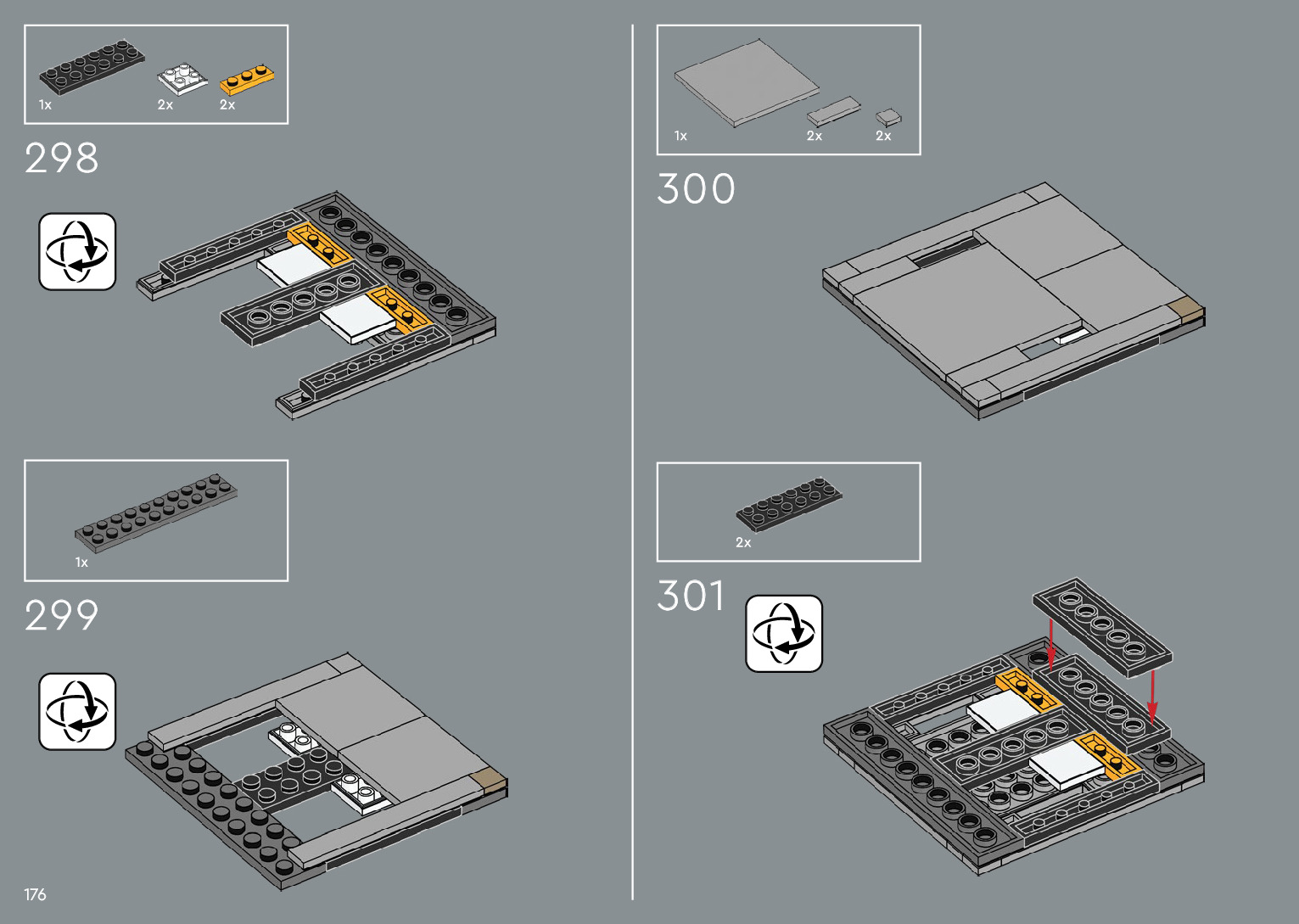 1x 2x 2x

298

1x

299

176

1x 2x 2x

300

2x

301