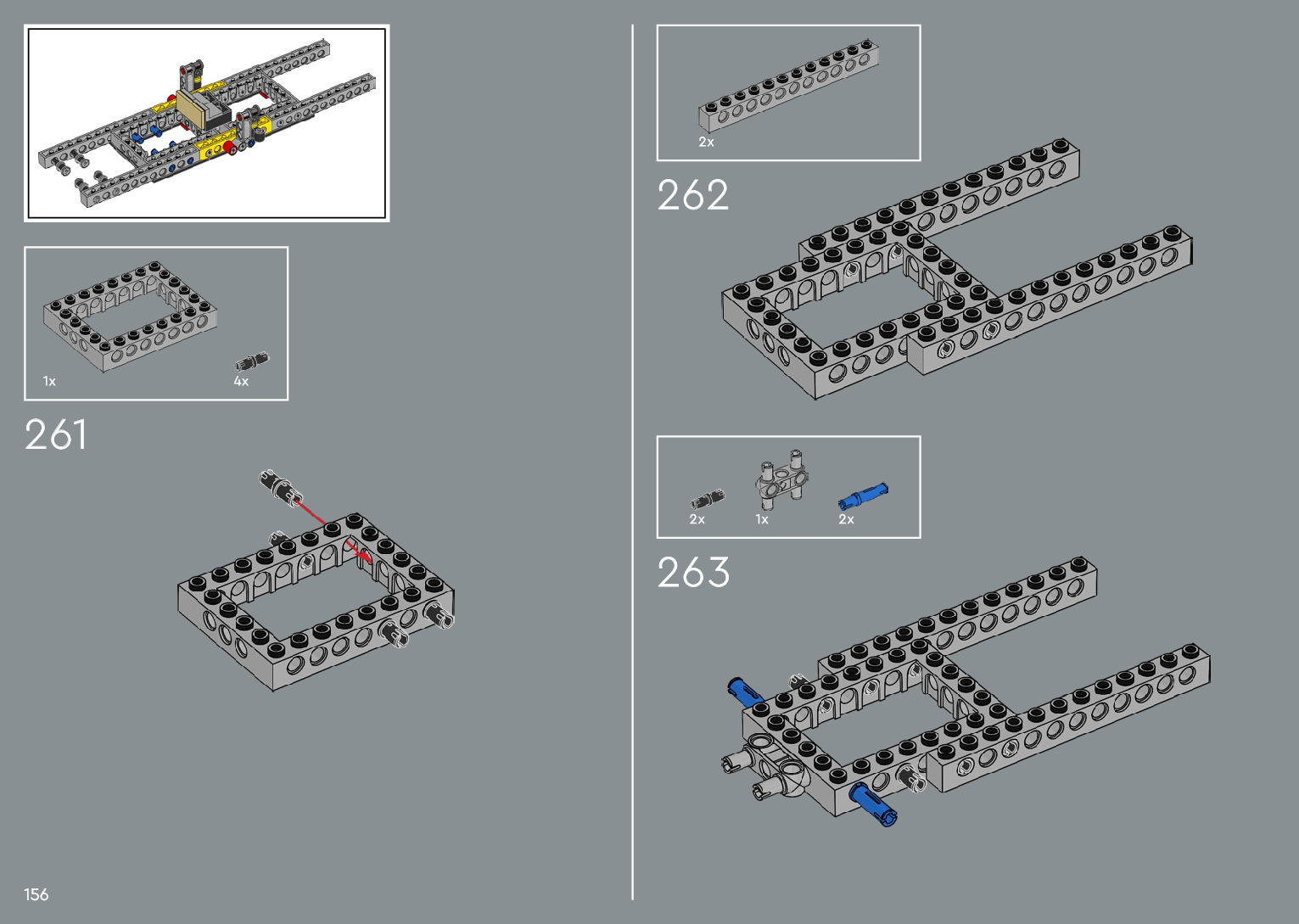 1x

4x

261

156

2x

262

2x

1x

2x

263