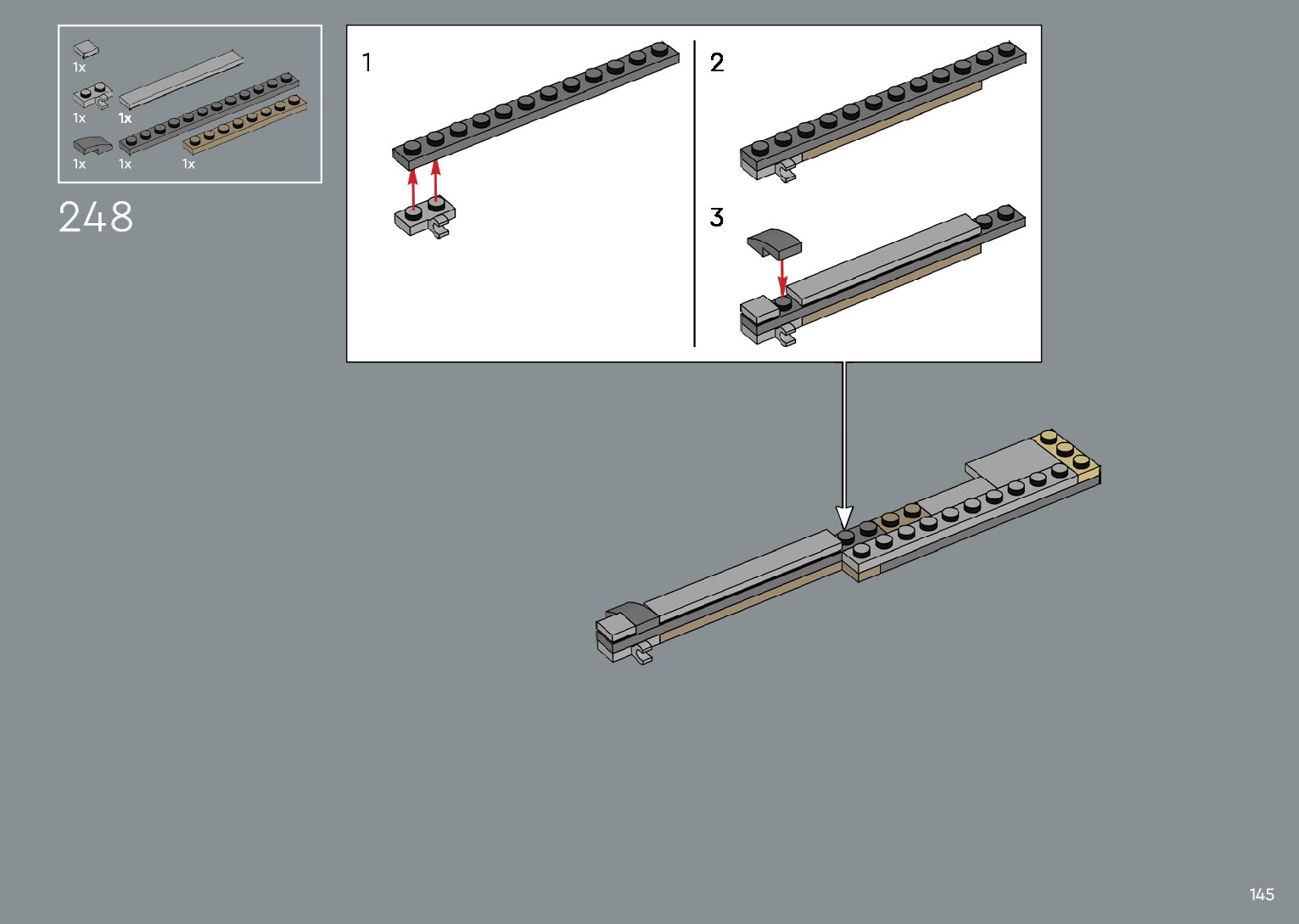 1x
1x
1x
1x
1x
1x

248

1

2

3

145