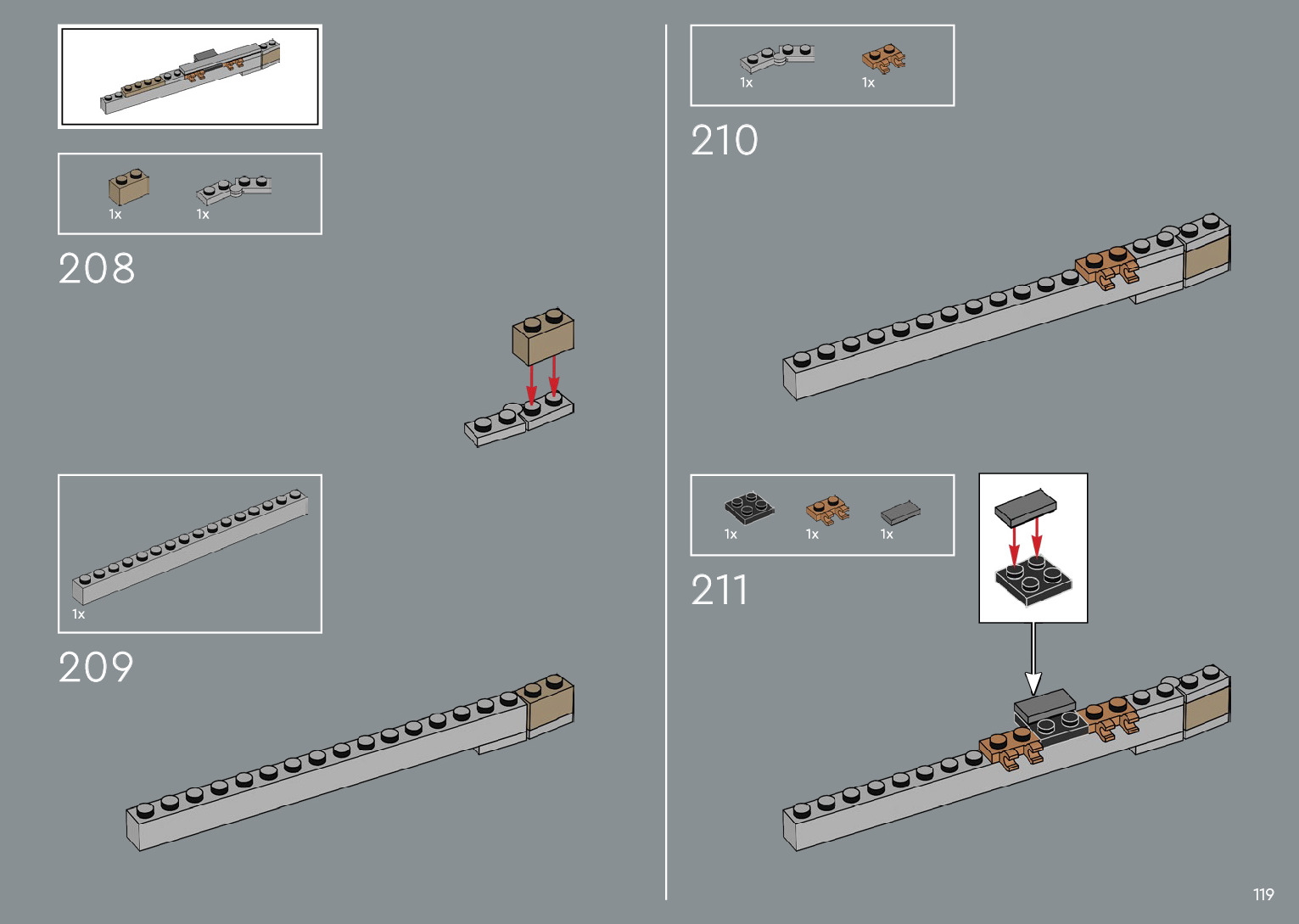 1x 1x

208

1x

209

1x 1x

210

1x 1x 1x

211

119