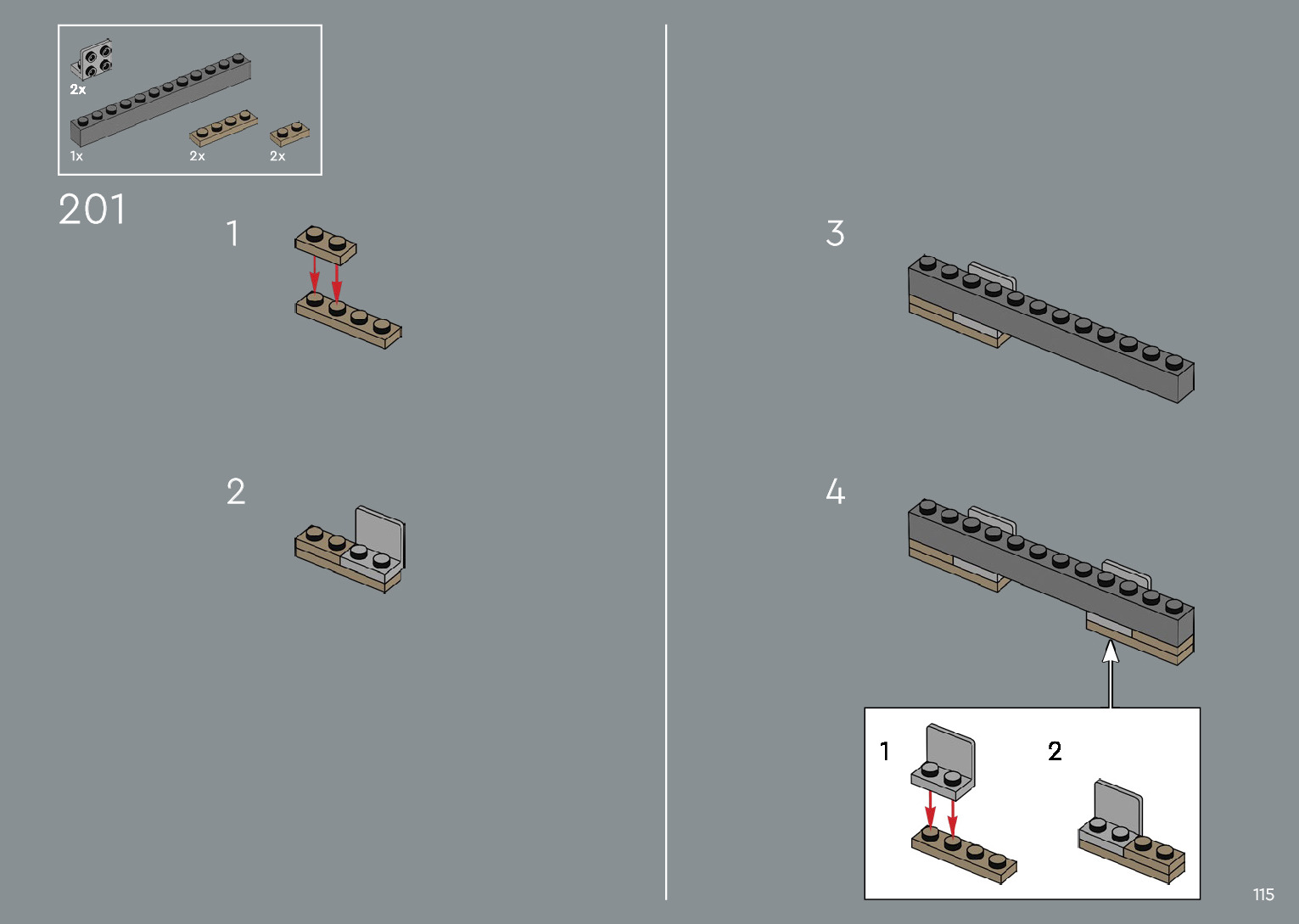 2x
1x
2x
2x

201

1

2

3

4

1

2

115