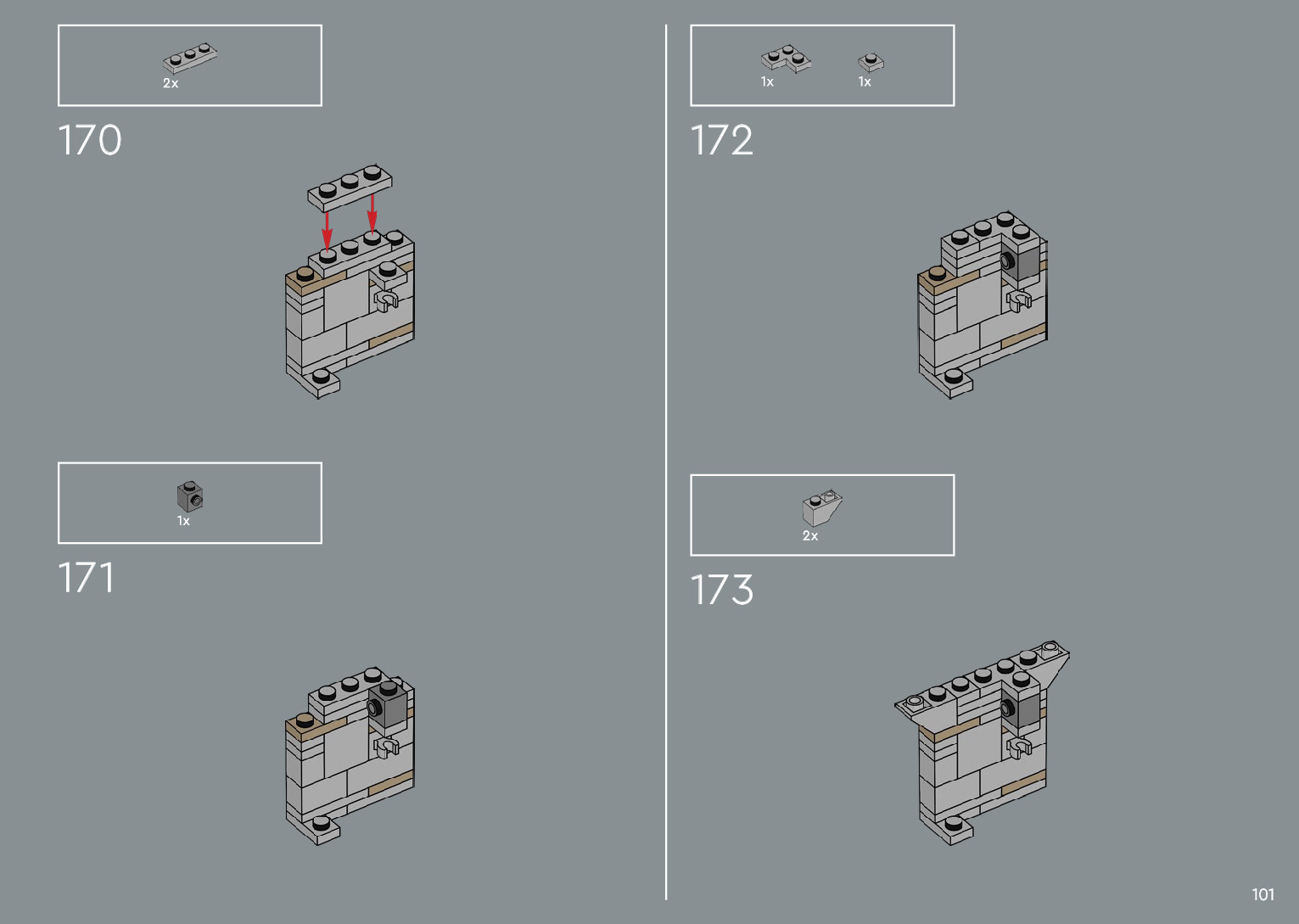 2x

170

1x

171

1x 1x

172

2x

173

101