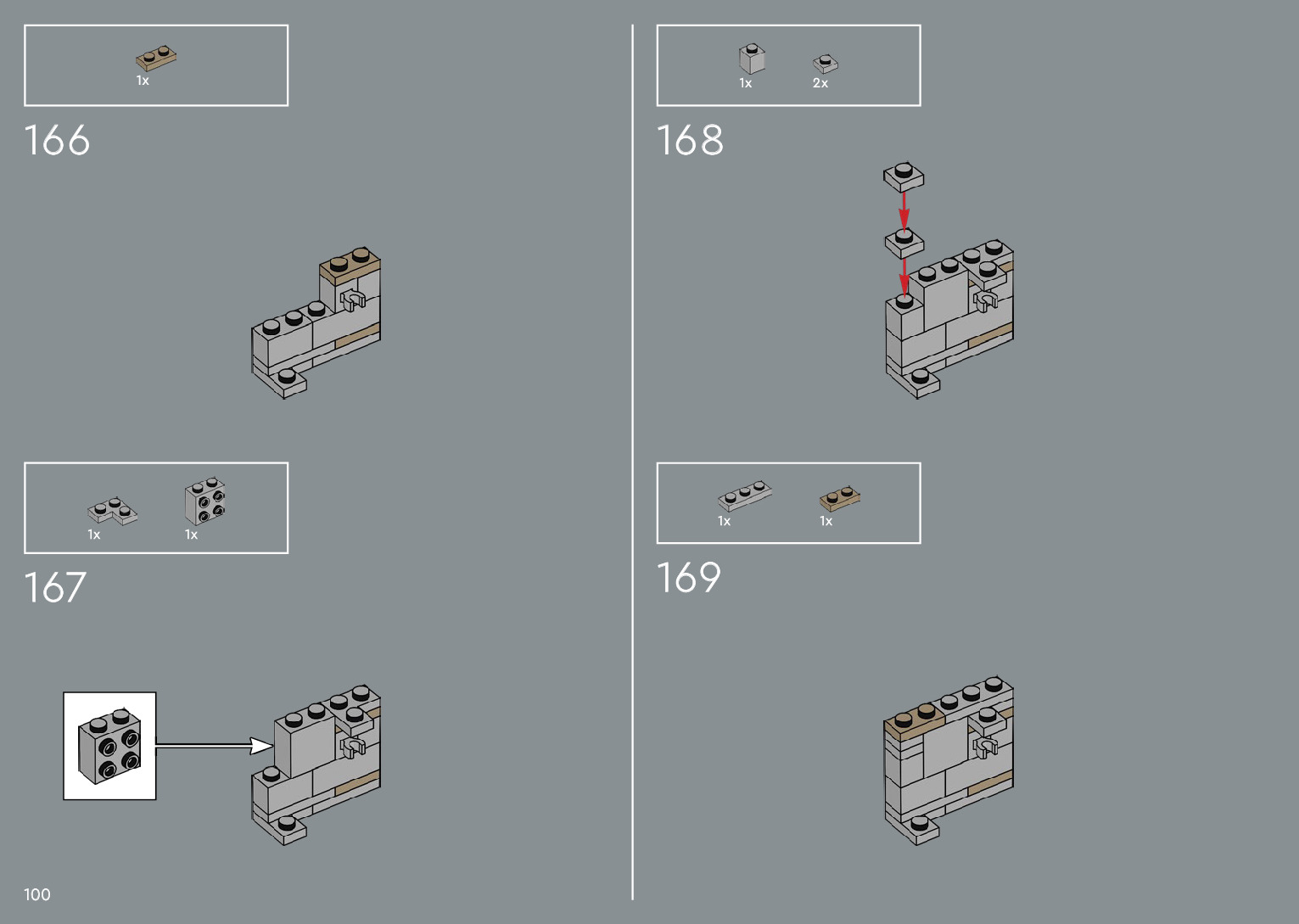 1x

166

1x 1x

167

100

1x 2x

168

1x 1x

169