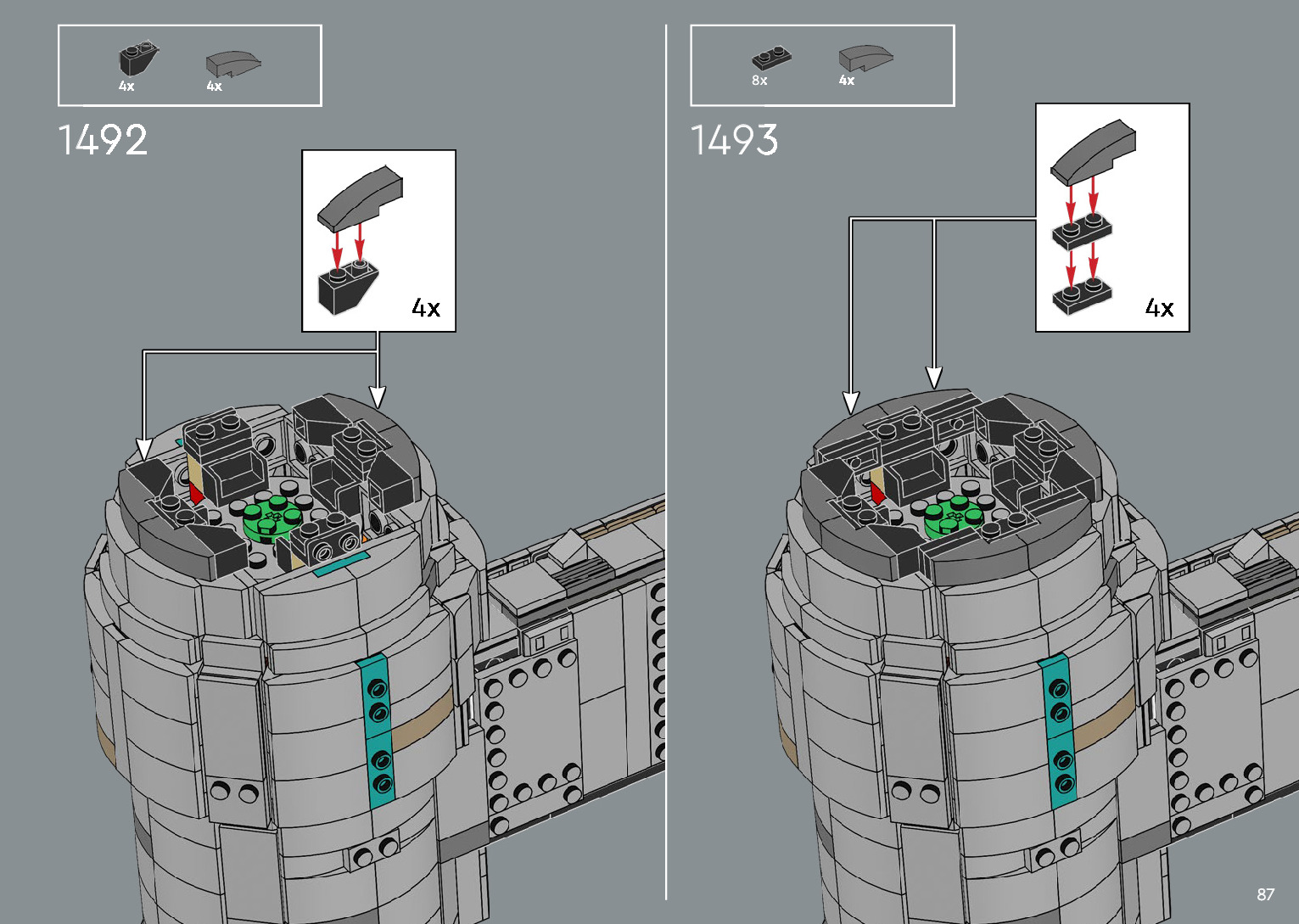 4x 4x

1492

4x

8x 4x

1493

4x

87