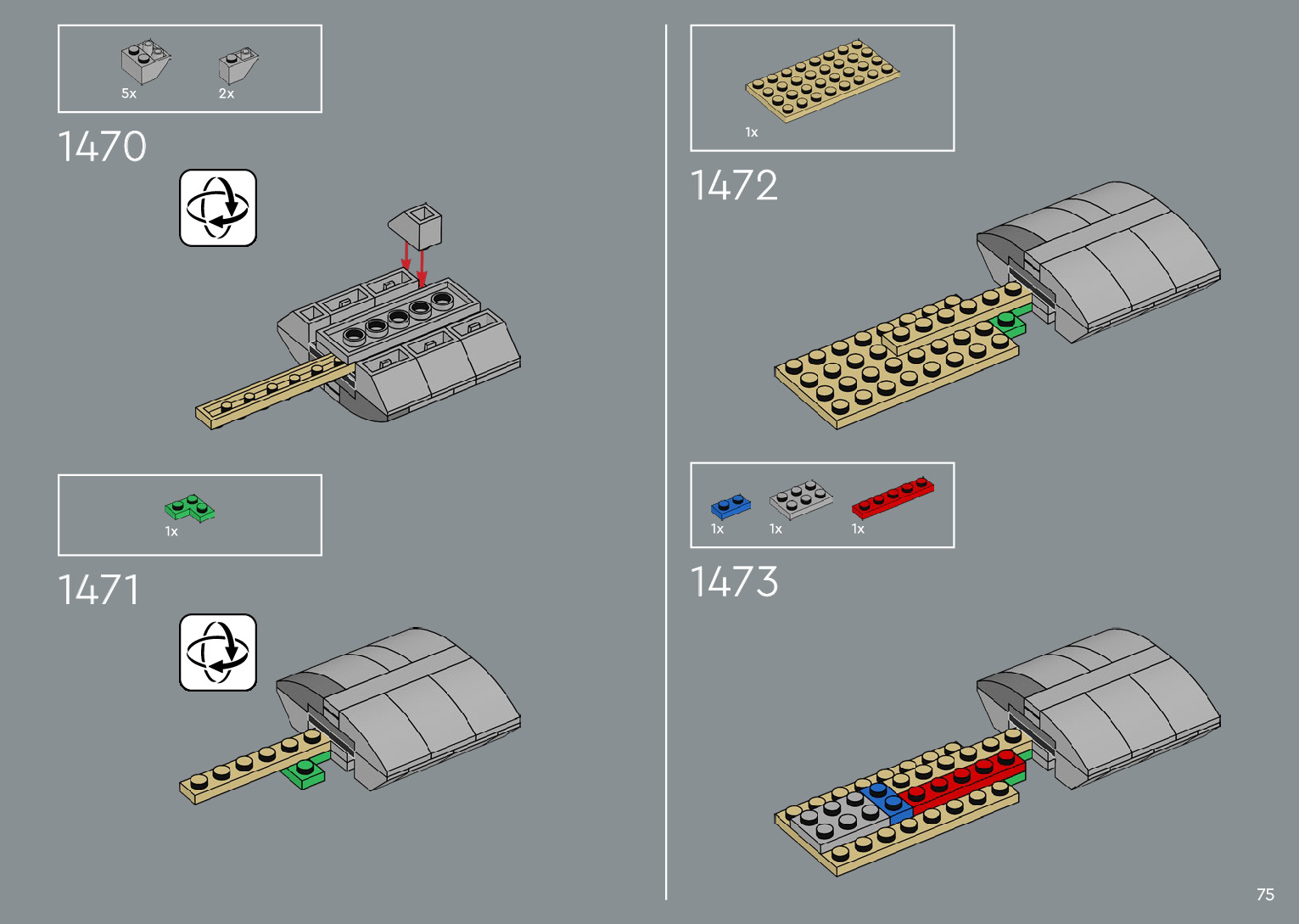 5x 2x

1470

1x

1471

1x

1472

1x 1x 1x

1473

75