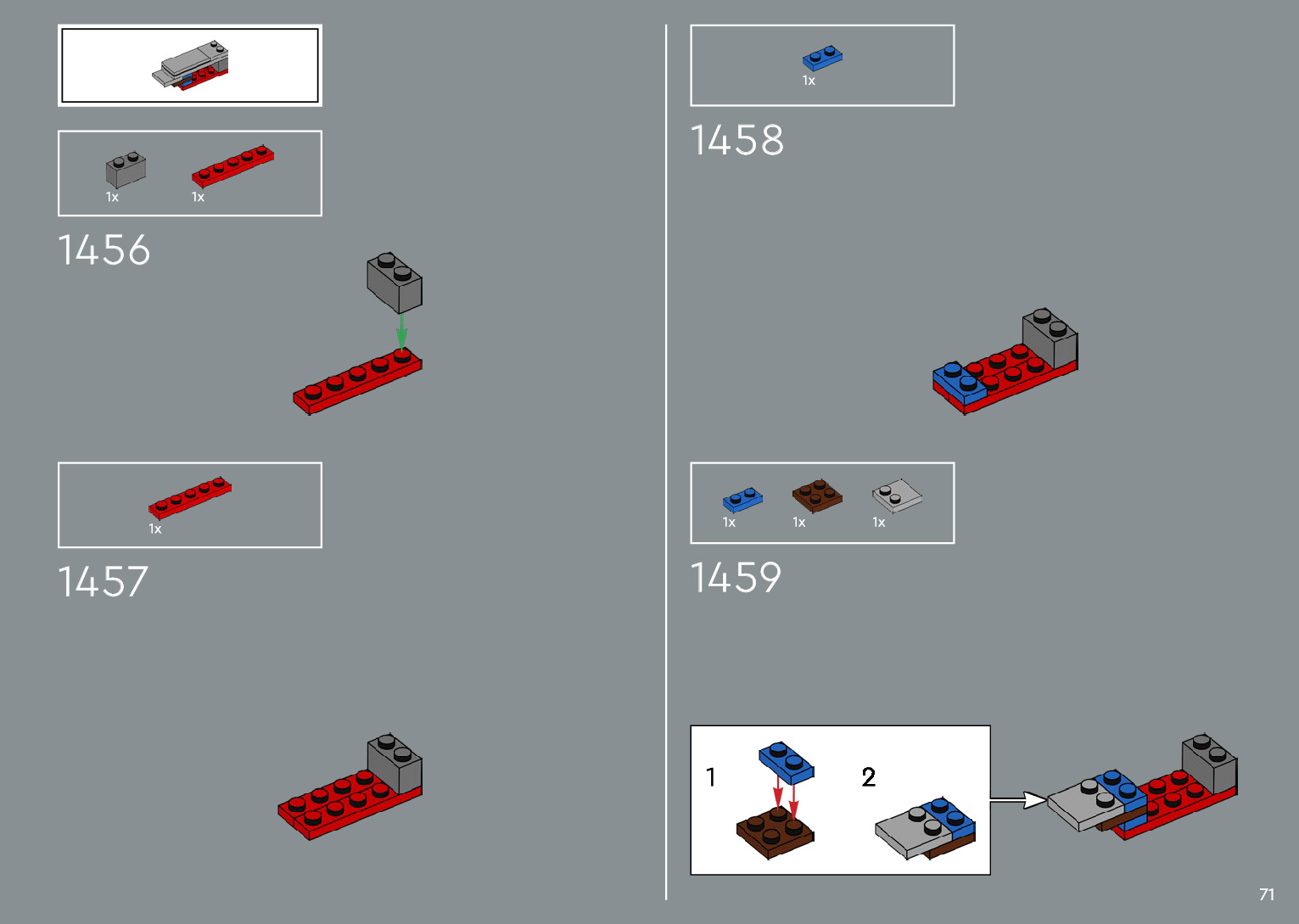 1x 1x

1456

1x

1457

1x

1458

1x 1x 1x

1459

1

2

71