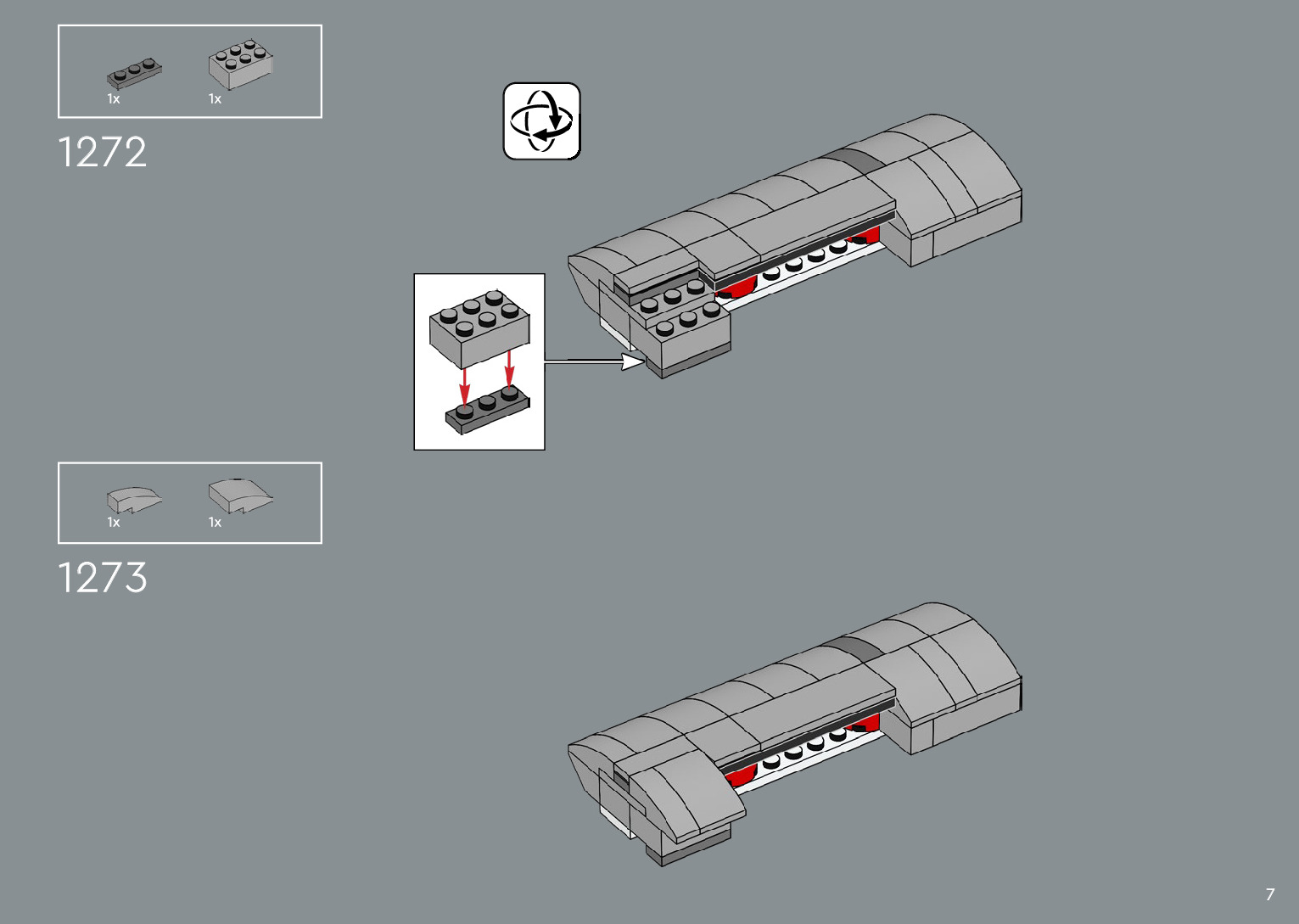 1x 1x

1272

1x 1x

1273

7