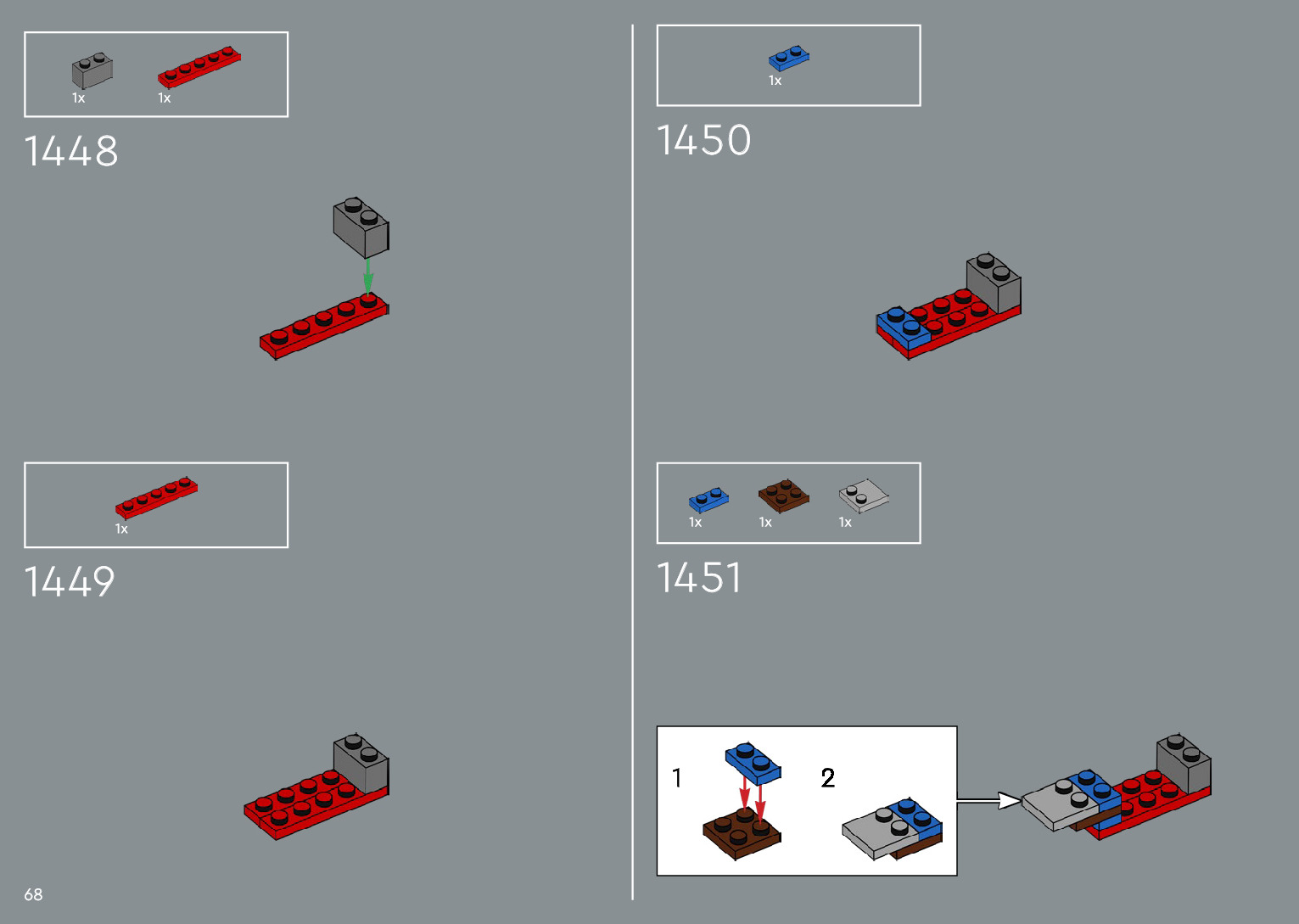 1x 1x

1448

1x

1449

68

1x

1450

1x 1x 1x

1451

1

2