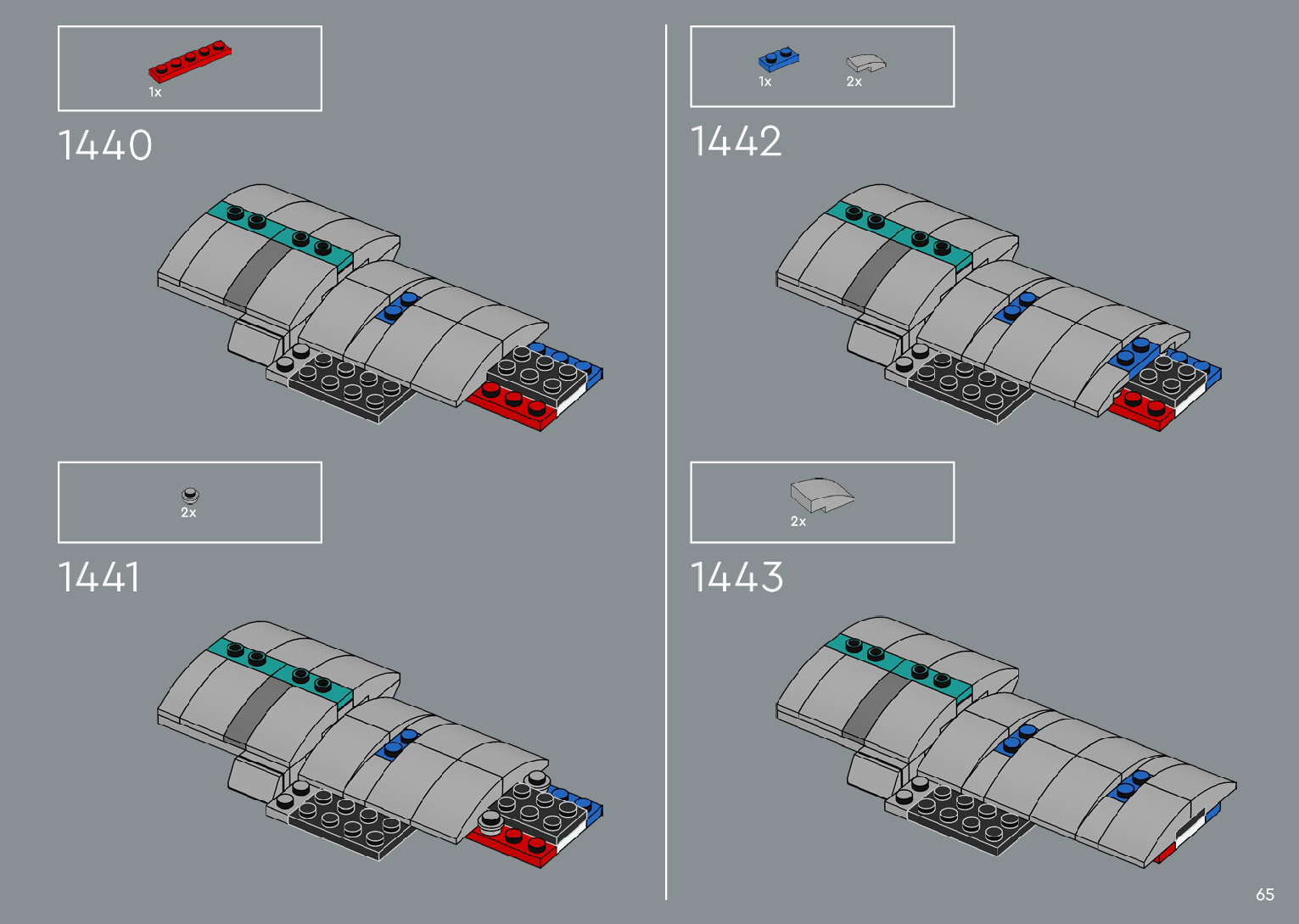 1x

1440

2x

1441

1x 2x

1442

2x

1443

65