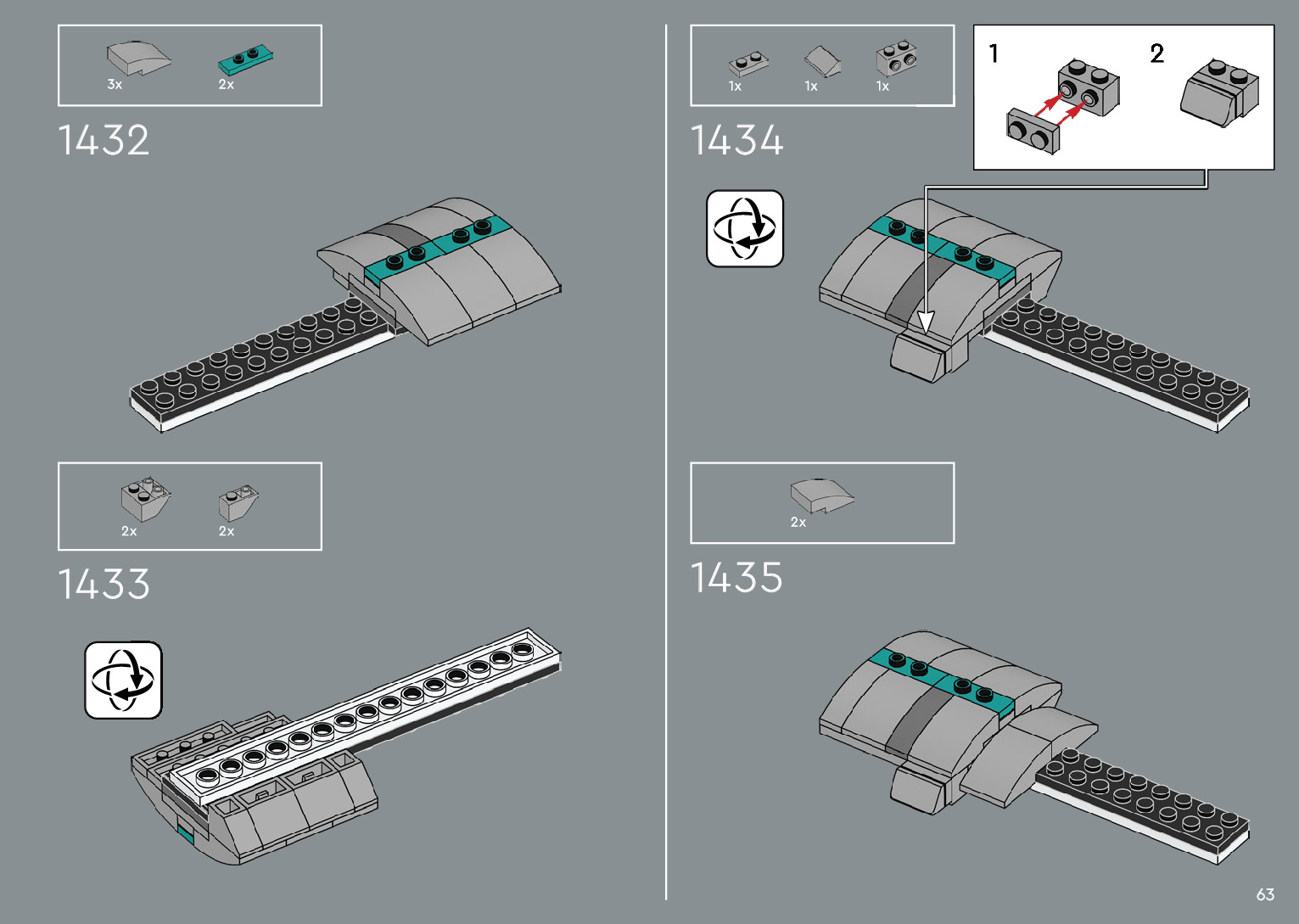 3x 2x

1432

2x 2x

1433

1x 1x 1x

1434

1 2

2x

1435

63