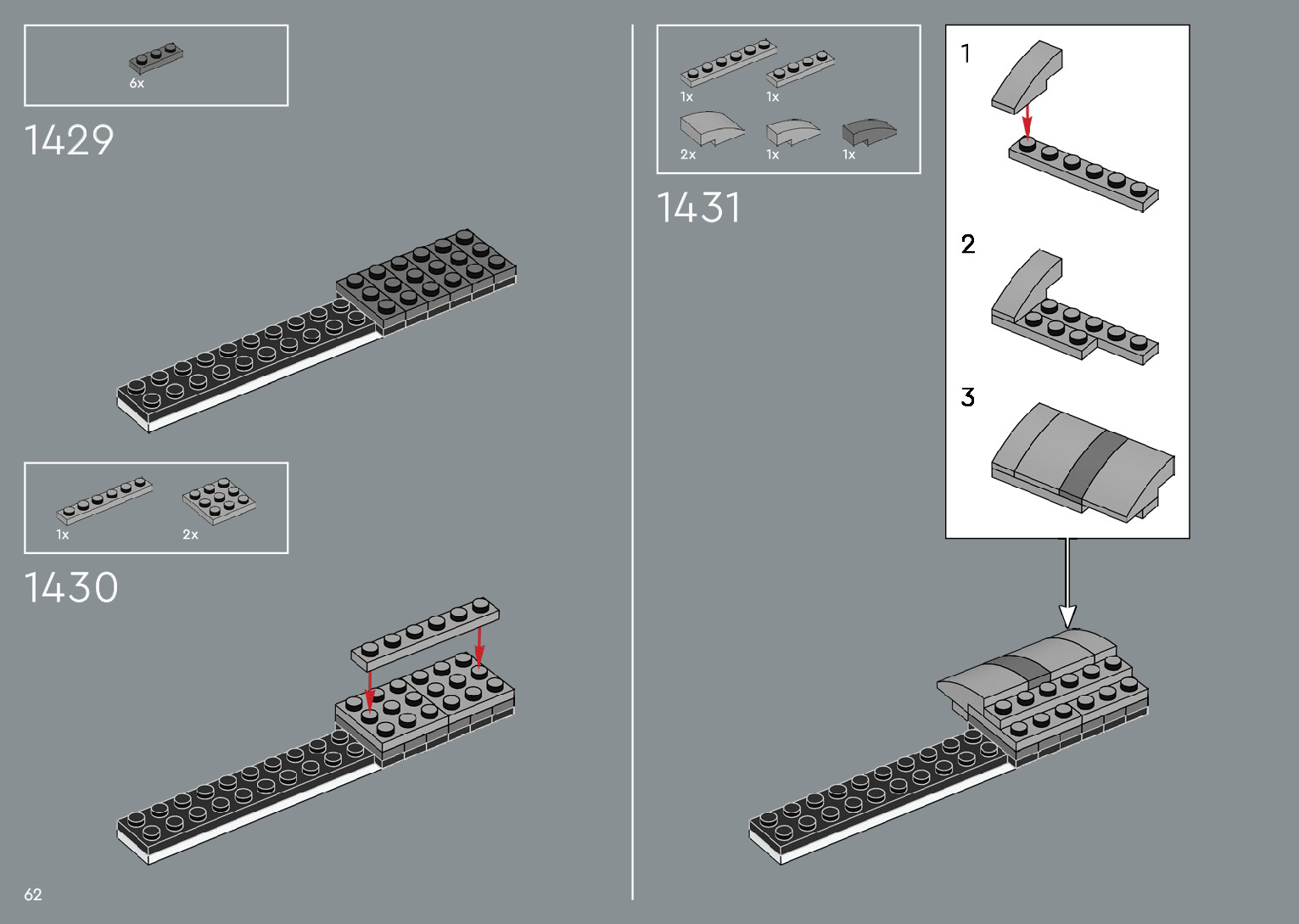 6x

1429

1x

2x

1430

62

1x

1x

2x

1x

1x

1431

1

2

3