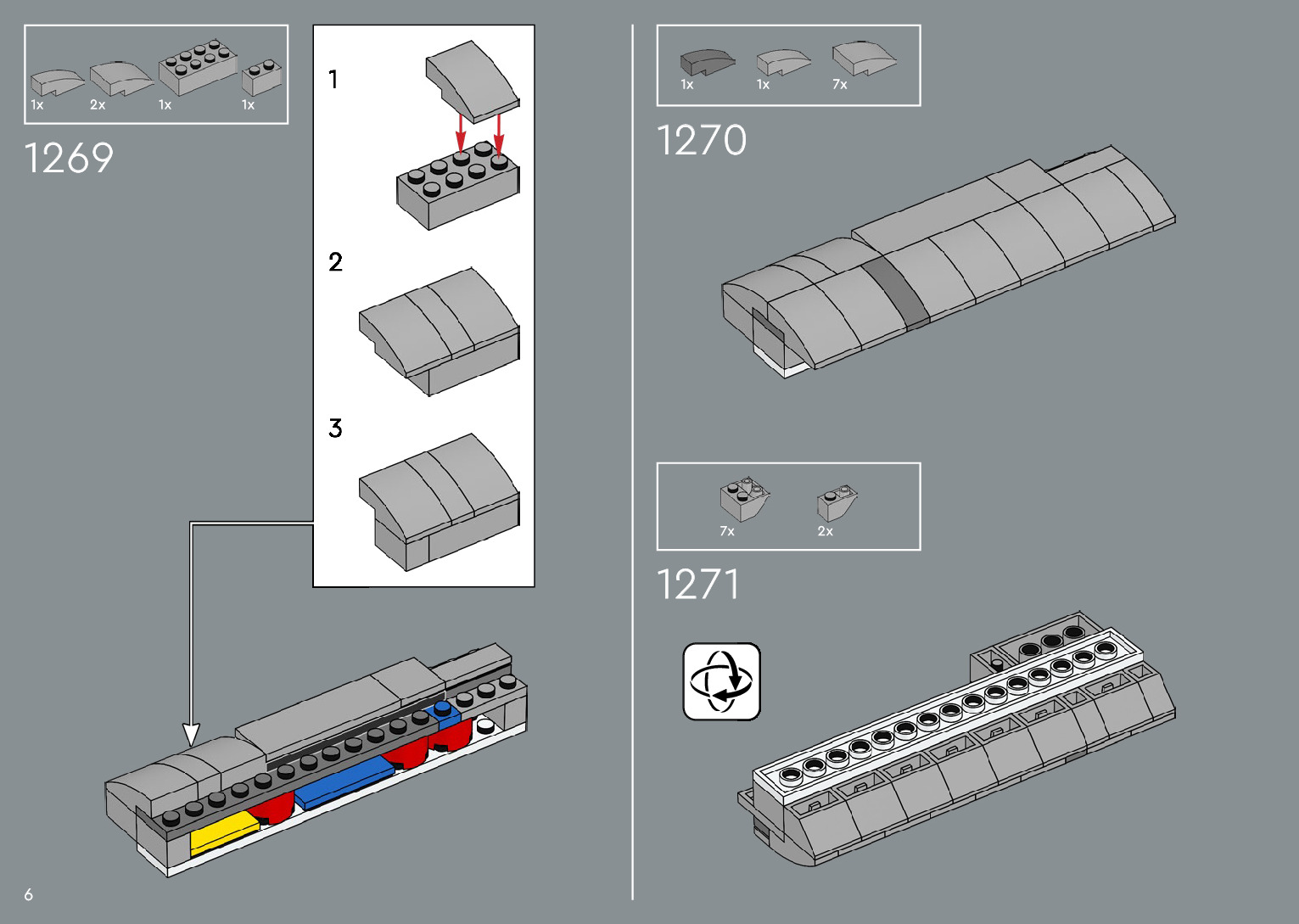 1x 2x 1x 1x

1269

1

2

3

1x 1x 7x

1270

7x 2x

1271

6