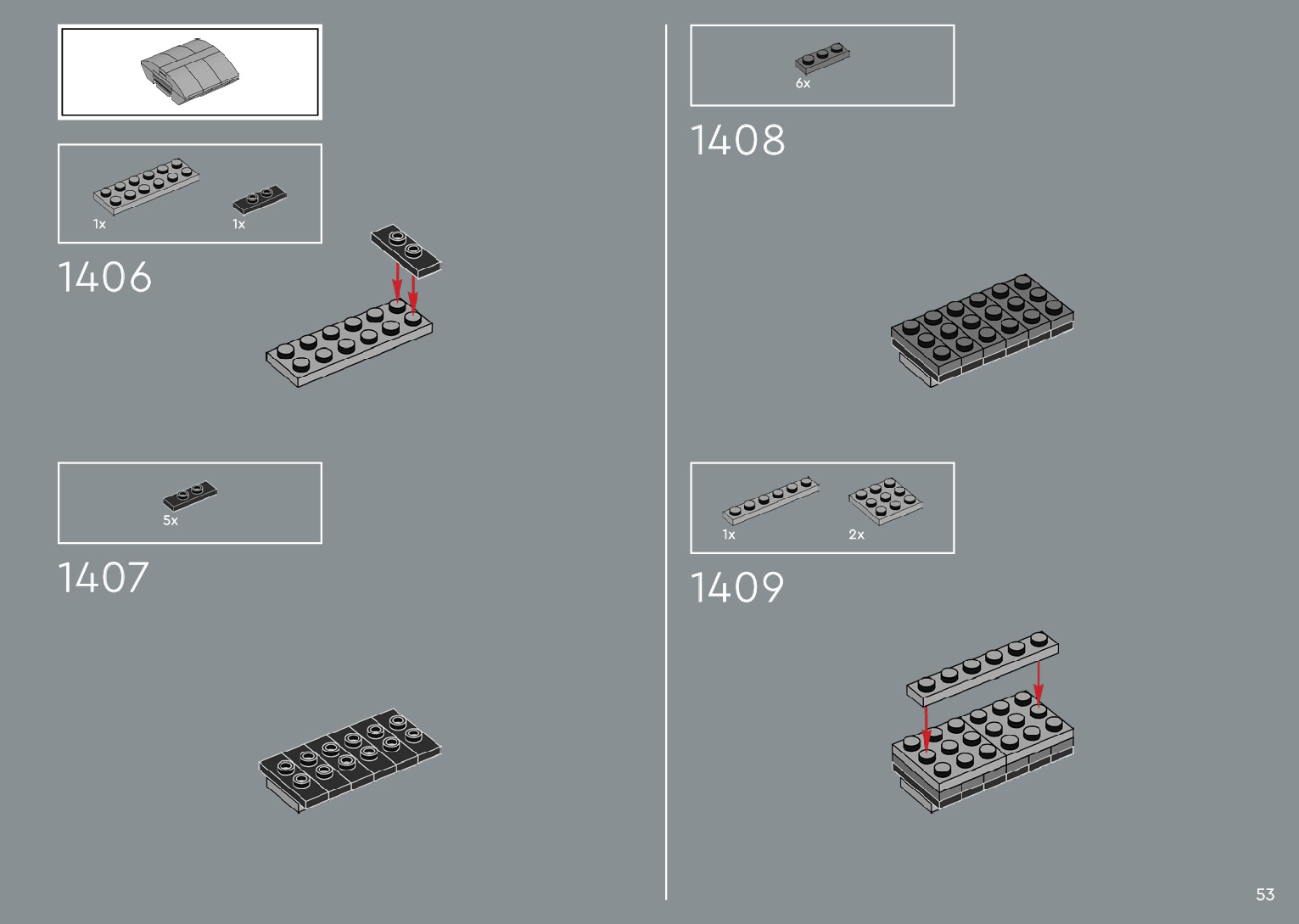 1x

1x

1406

5x

1407

6x

1408

1x

2x

1409

53