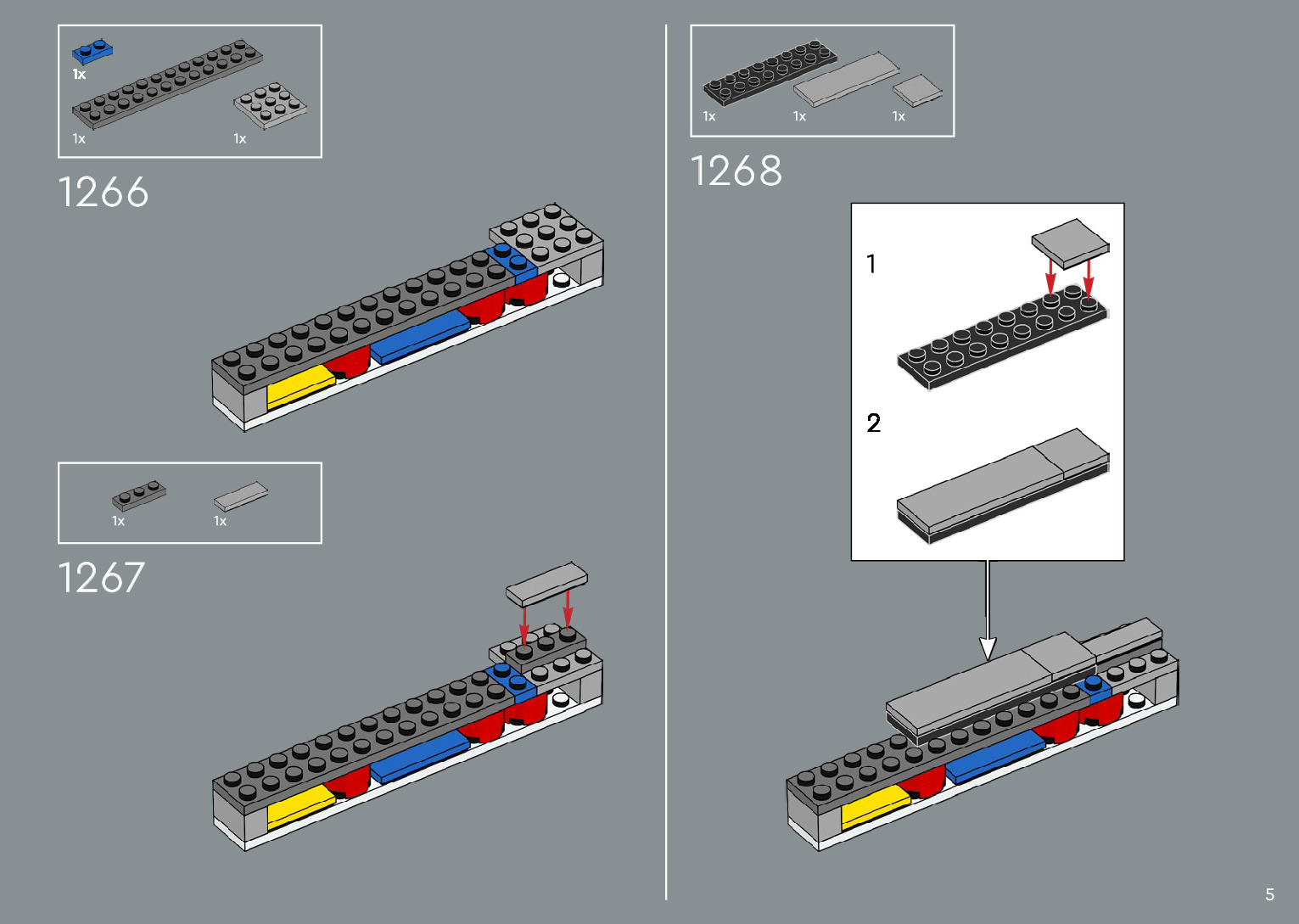 1x

1x

1x

1266

1x

1x

1267

1x

1x

1x

1268

1

2

5