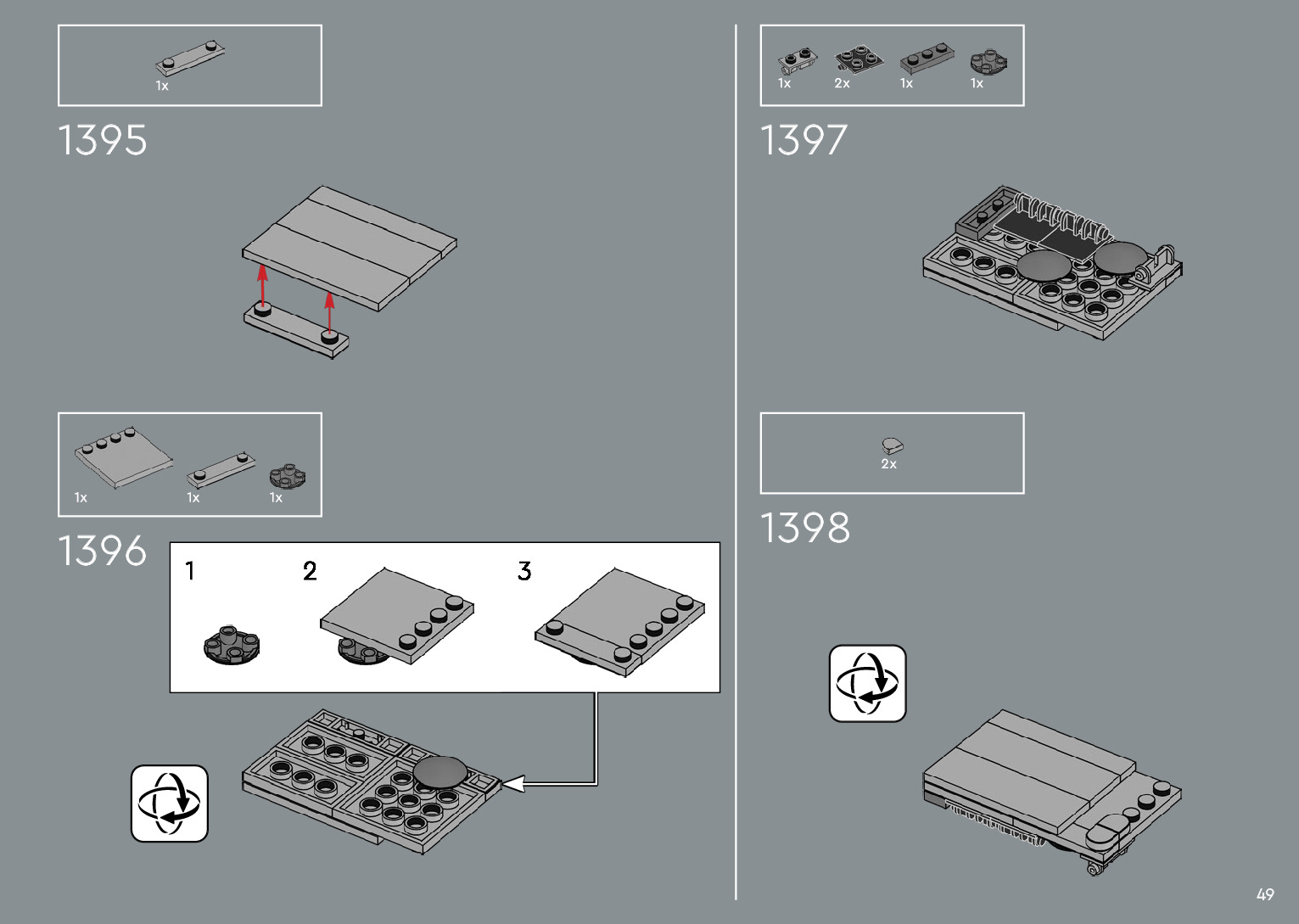 1x

1395

1x 1x 1x

1396

1

2

3

1x 2x 1x 1x

1397

2x

1398

49