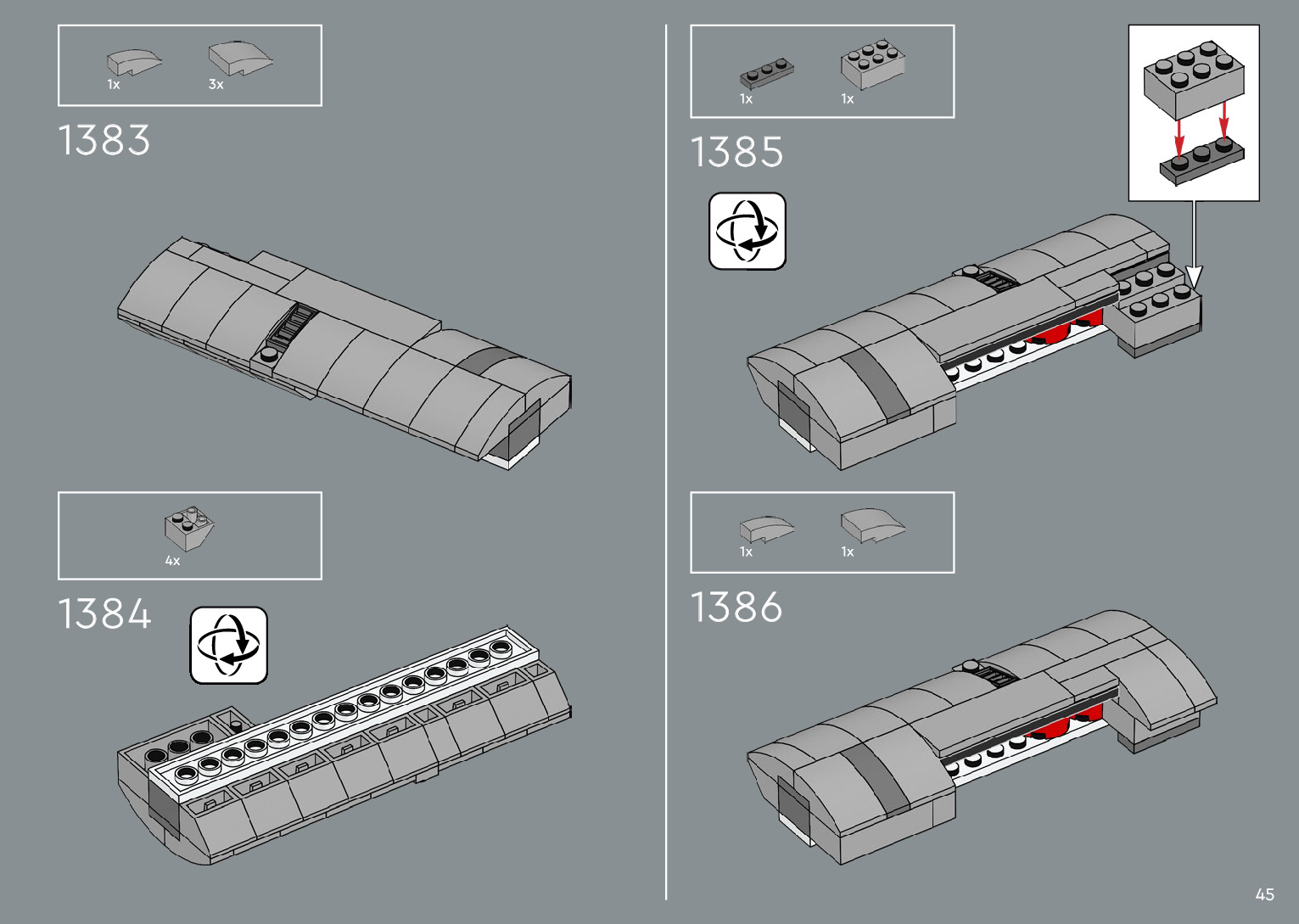 1x 3x

1383

4x

1384

1x 1x

1385

1x 1x

1386

45