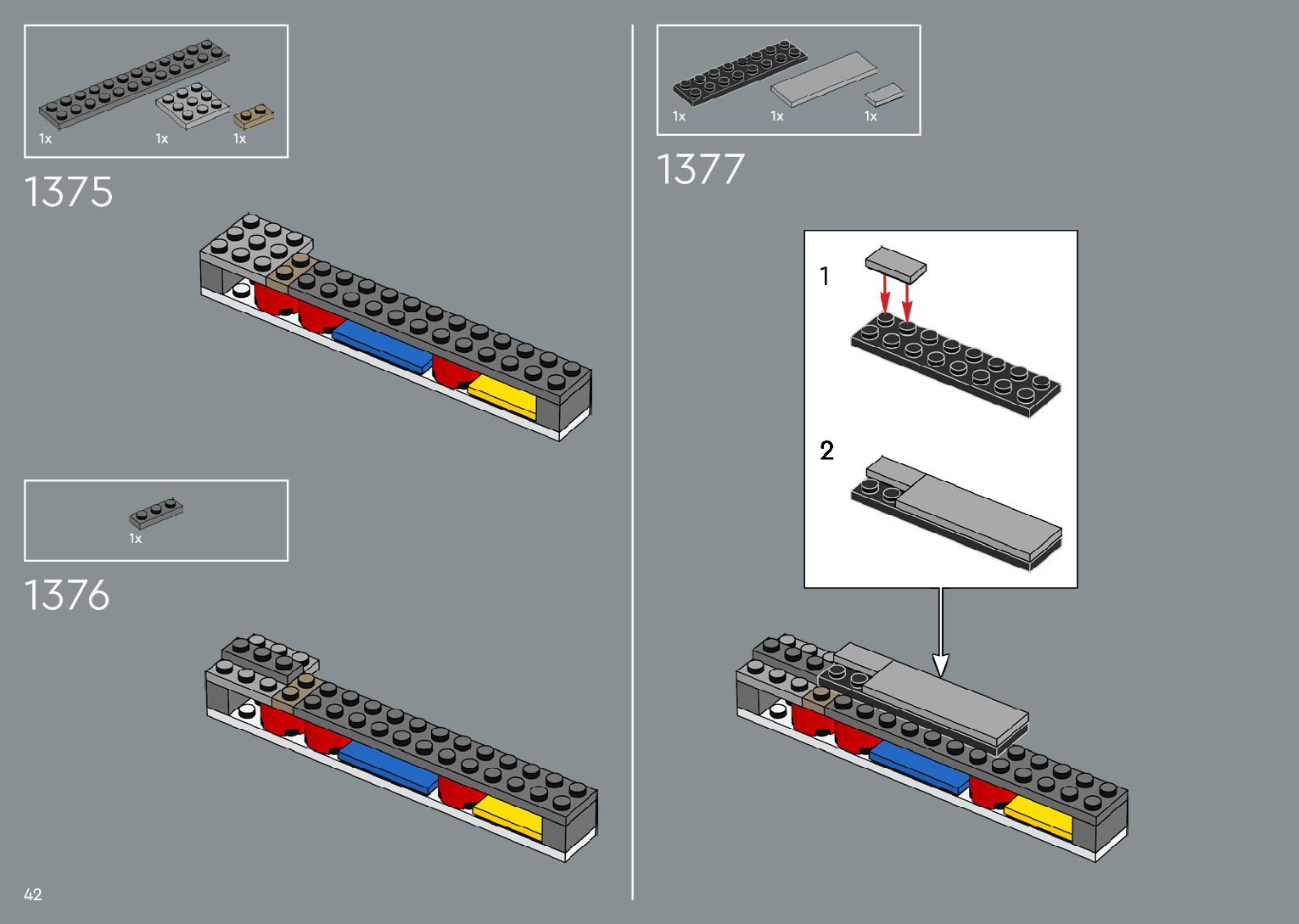 1x
1x
1x

1375

1x

1376

1x
1x
1x

1377

1

2

42