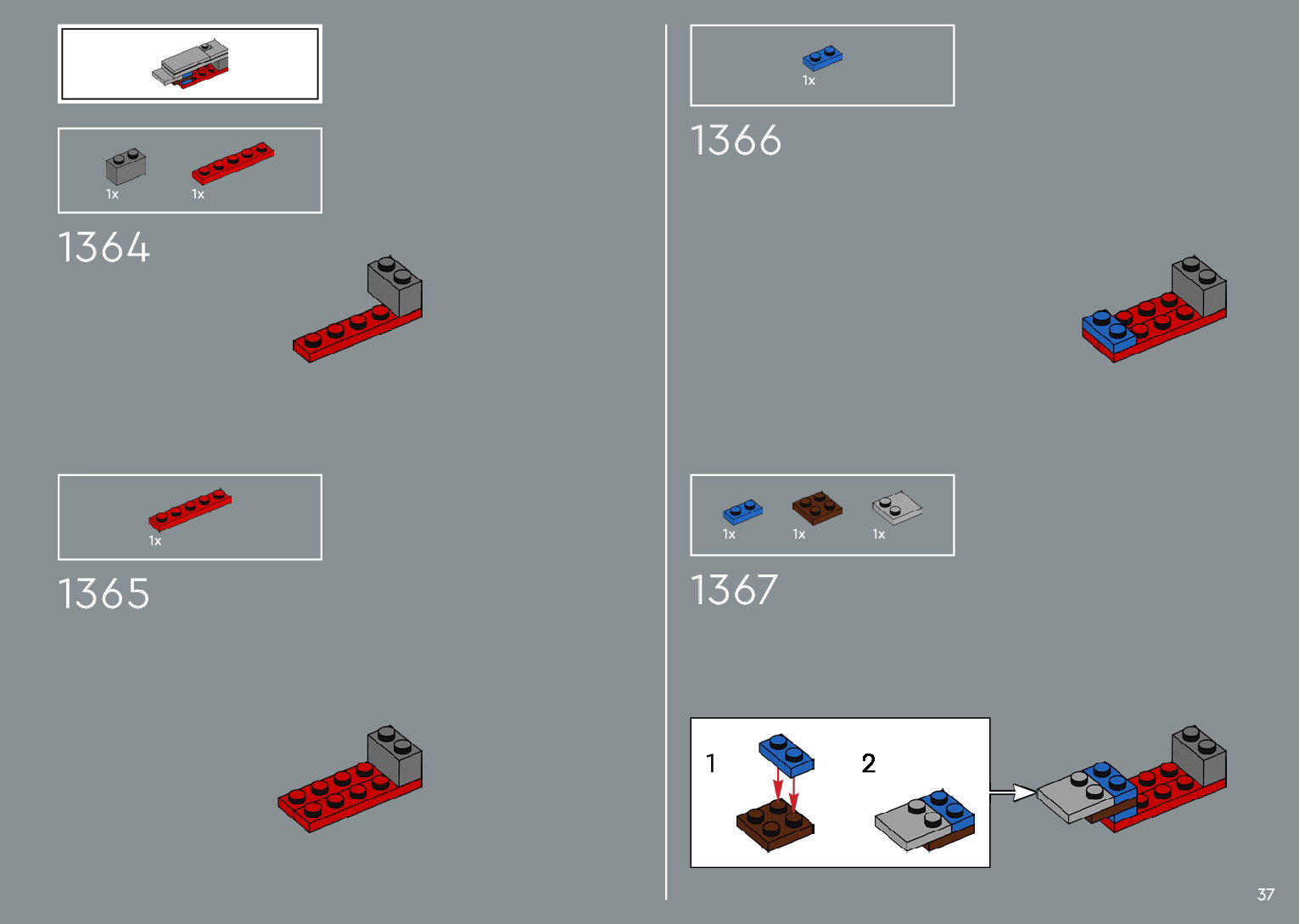 1x 1x

1364

1x

1365

1x

1366

1x 1x 1x

1367

1

2

37