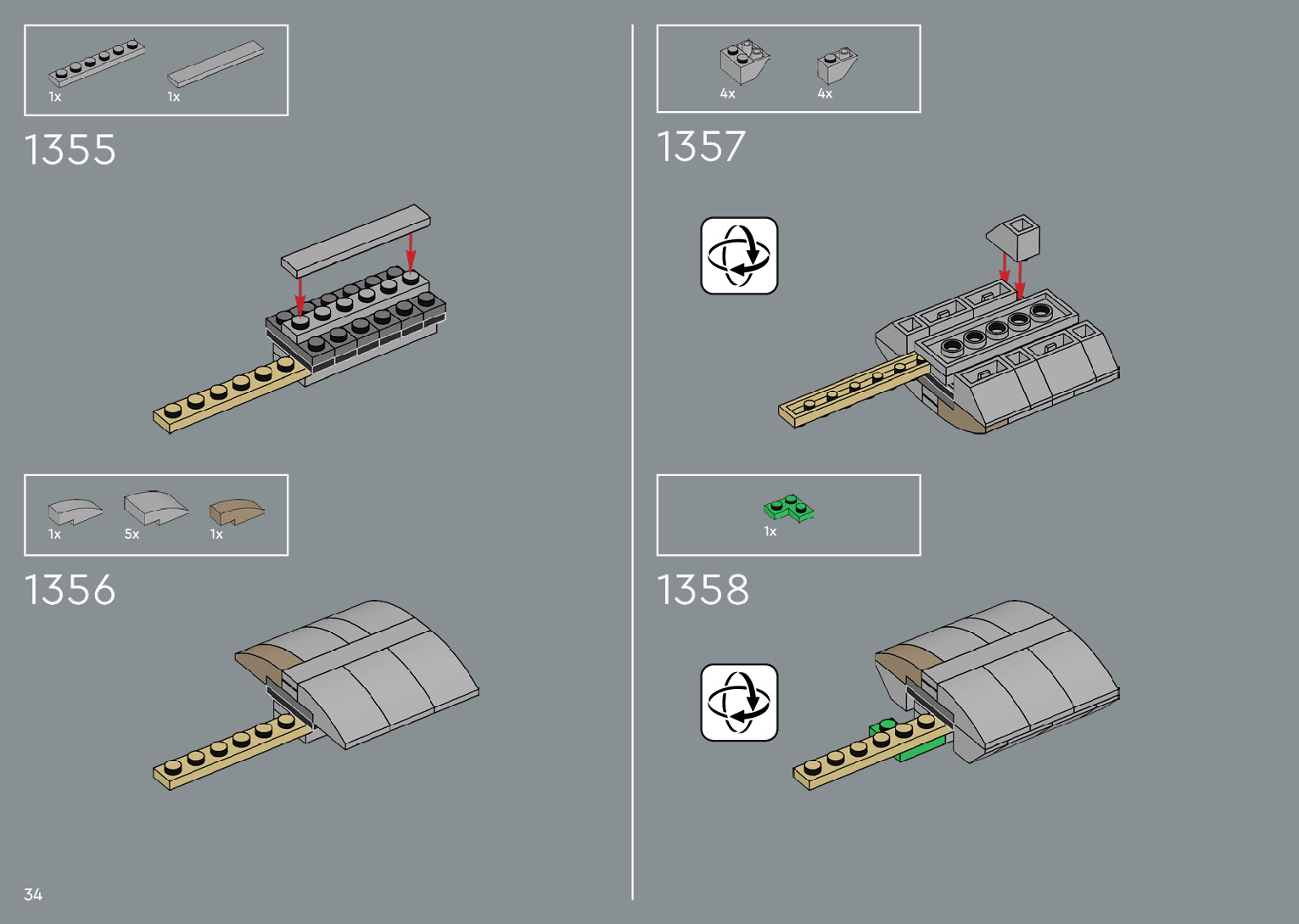 1x 1x

1355

1x 5x 1x

1356

4x 4x

1357

1x

1358

34