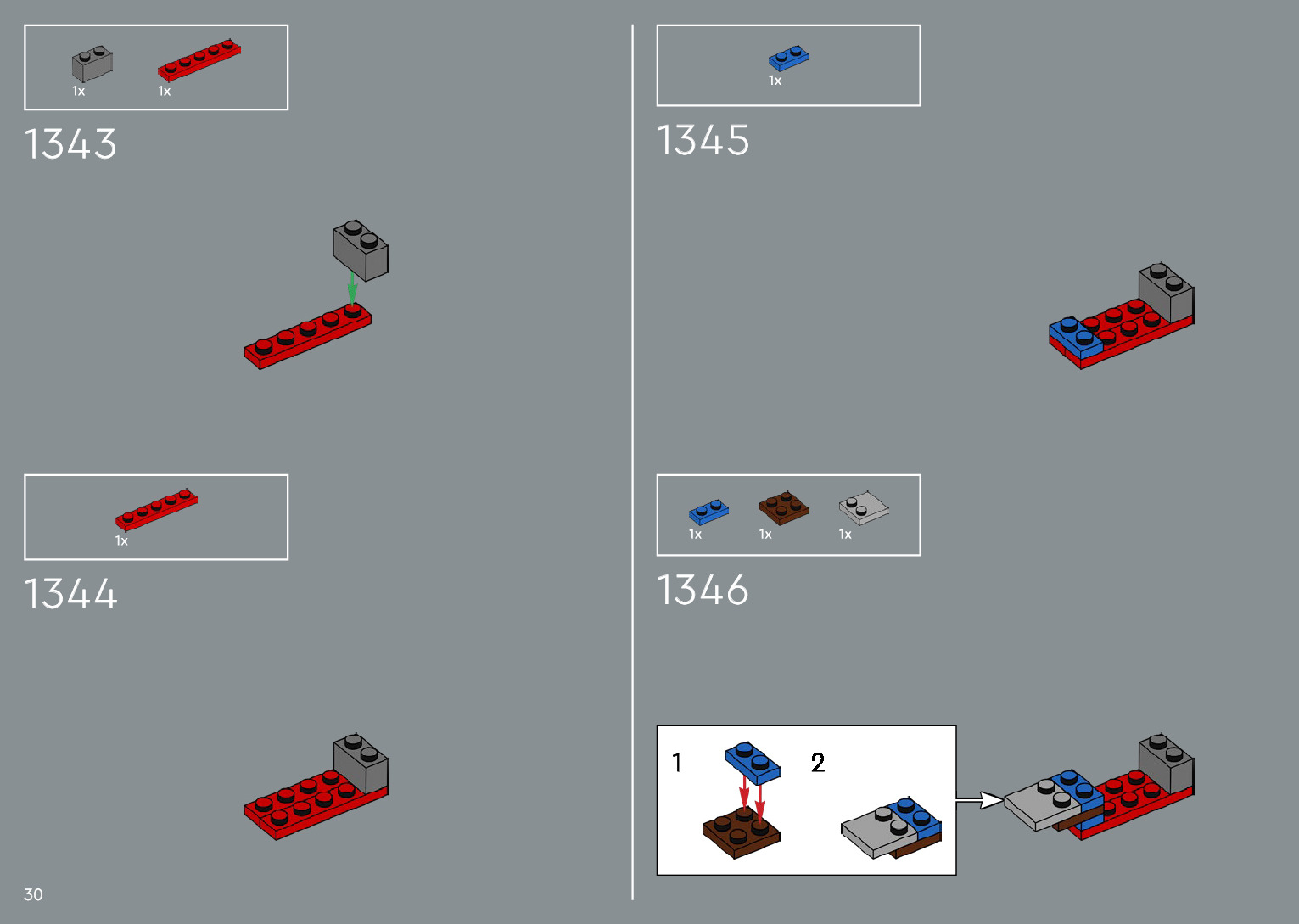 1x 1x

1343

1x

1344

30

1x

1345

1x 1x 1x

1346

1

2