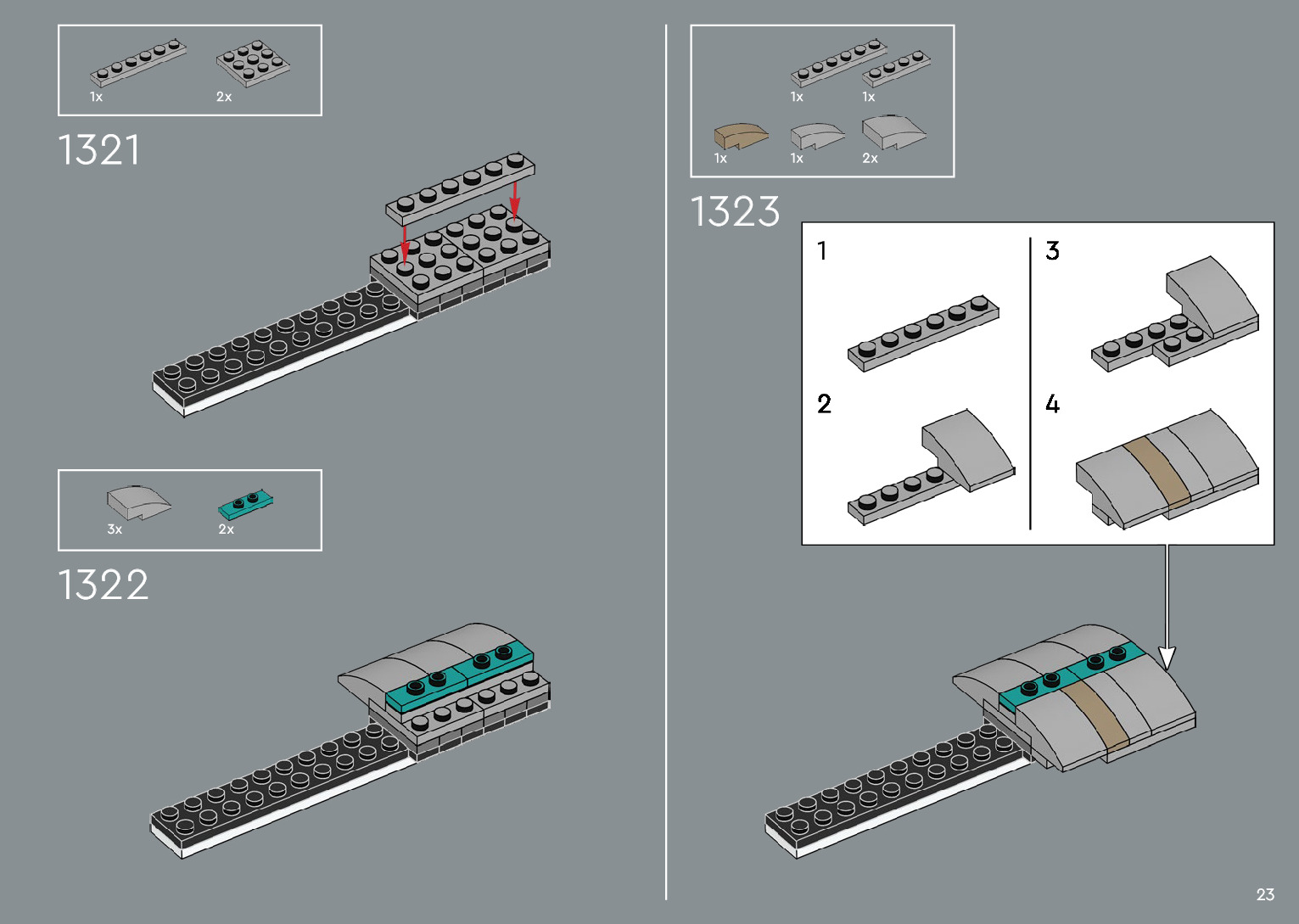 1x 2x

1321

3x 2x

1322

1x 1x

1x 1x 2x

1323

1

2

3

4

23