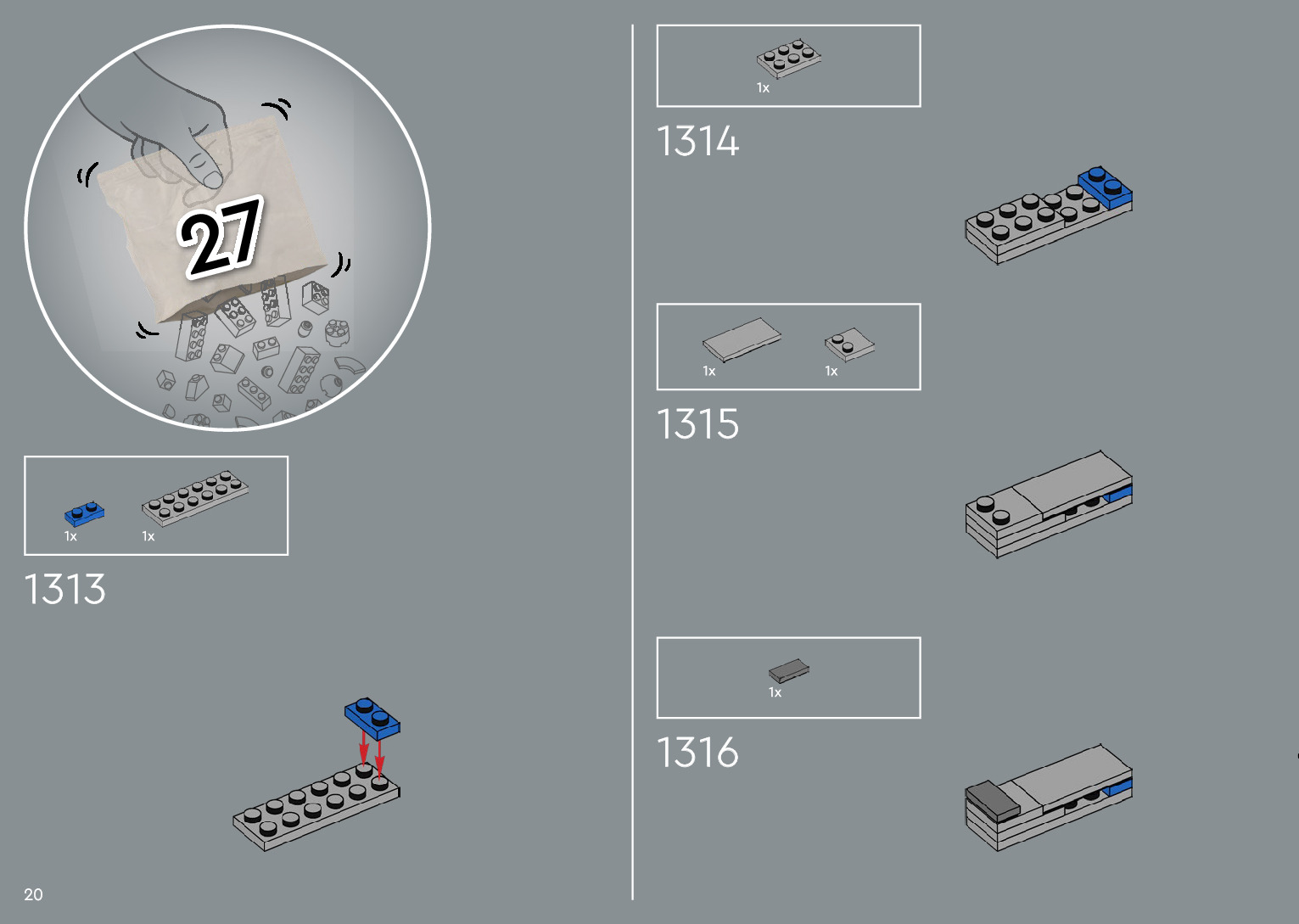 27

1x 1x

1313

20

1x

1314

1x 1x

1315

1x

1316