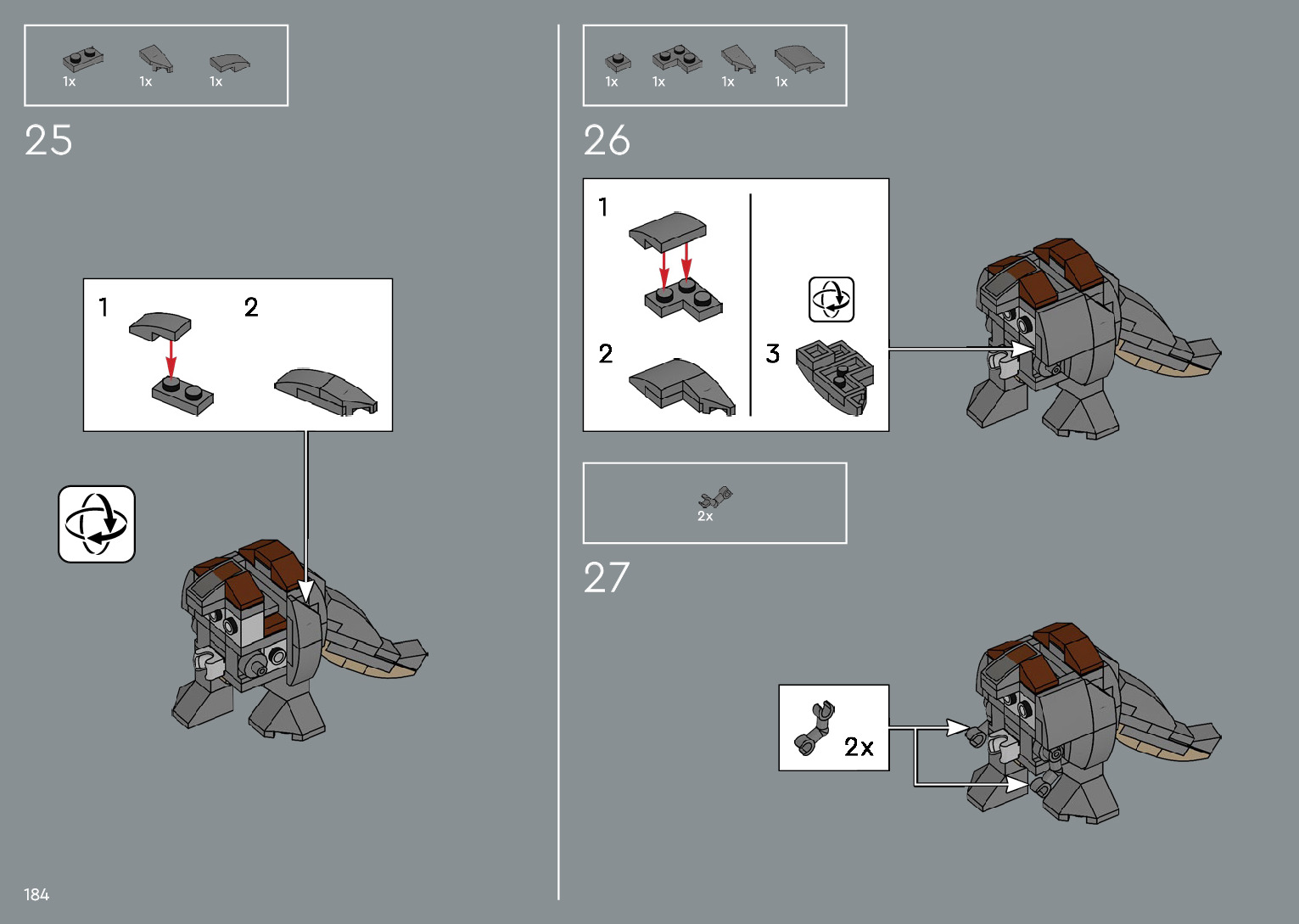 1x 1x 1x

25

1

2

1x 1x 1x 1x

26

1

2

3

2x

27

2x

184