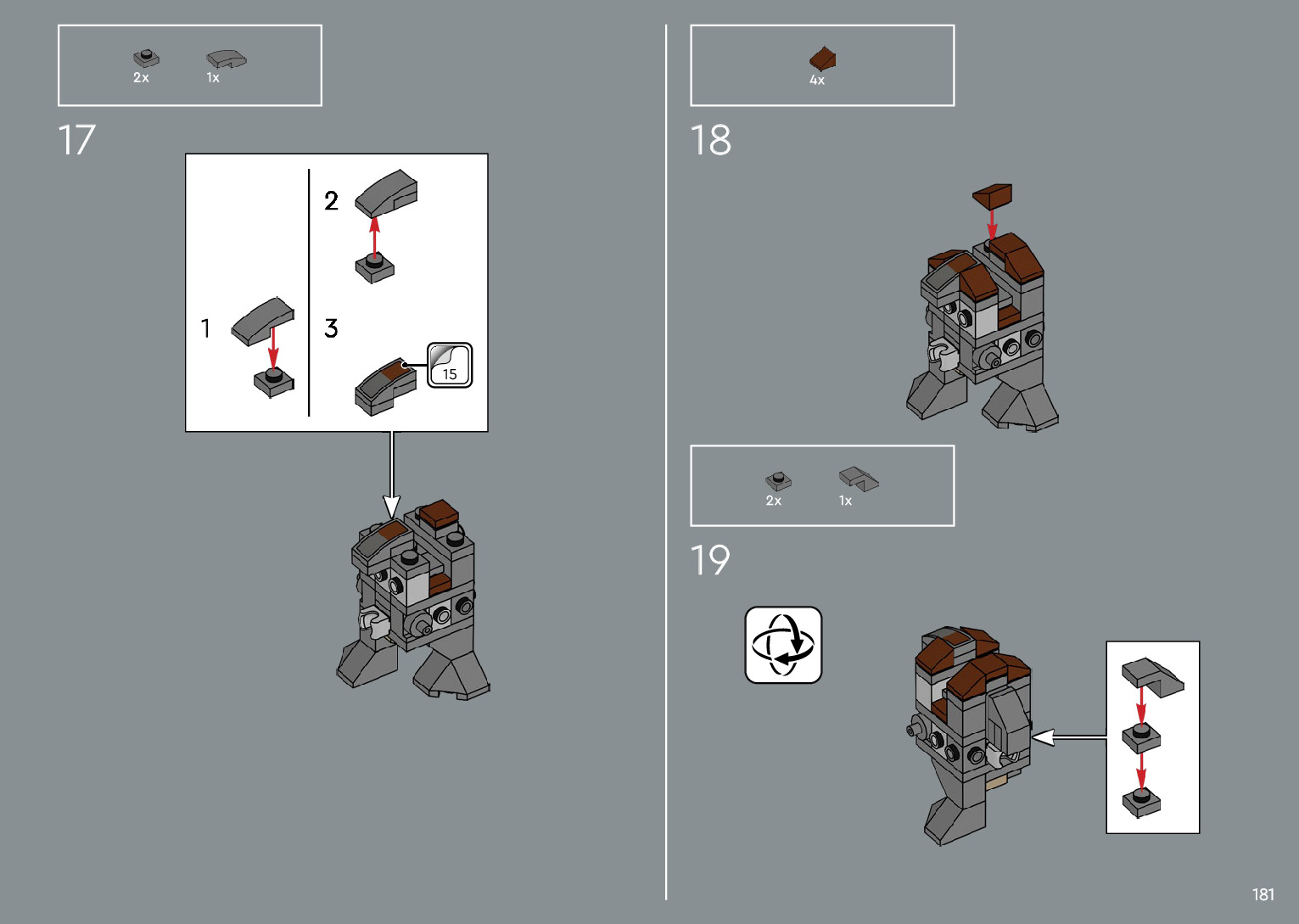 2x 1x

17

1

2

3

15

4x

18

2x 1x

19

181