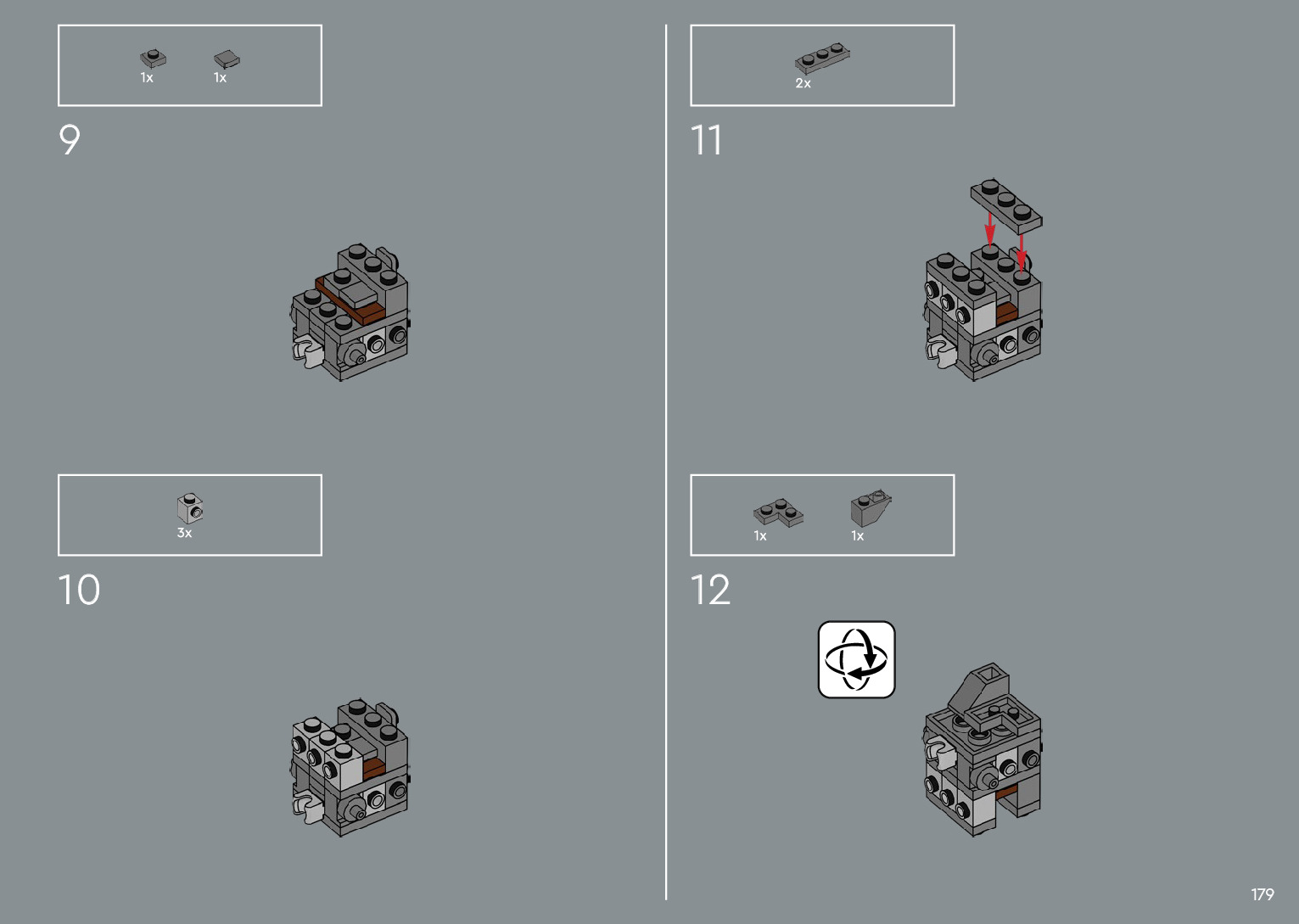 1x 1x

9

3x

10

2x

11

1x 1x

12

179