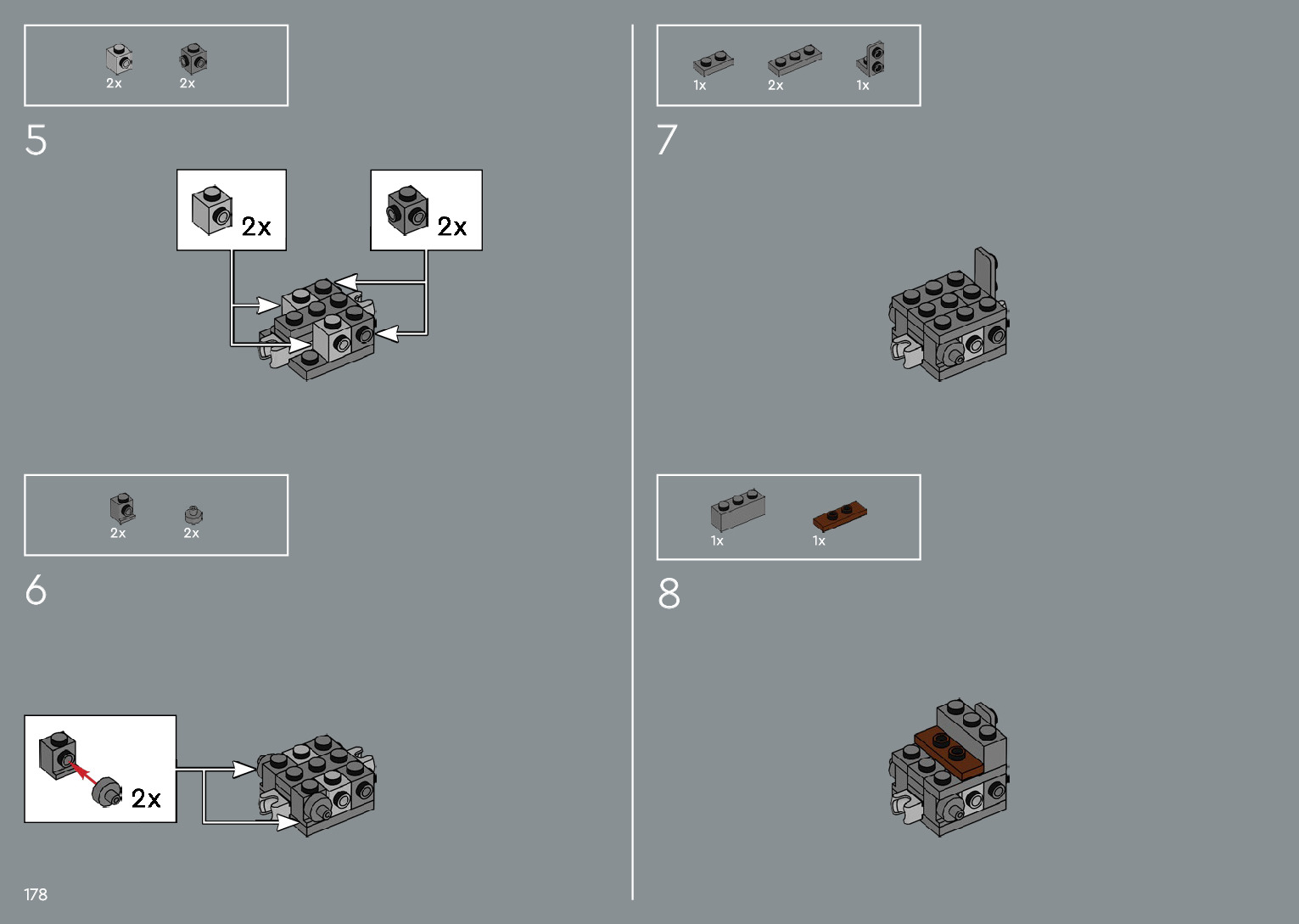 2x 2x

5

2x

2x

2x 2x

6

2x

178

1x 2x 1x

7

1x 1x

8