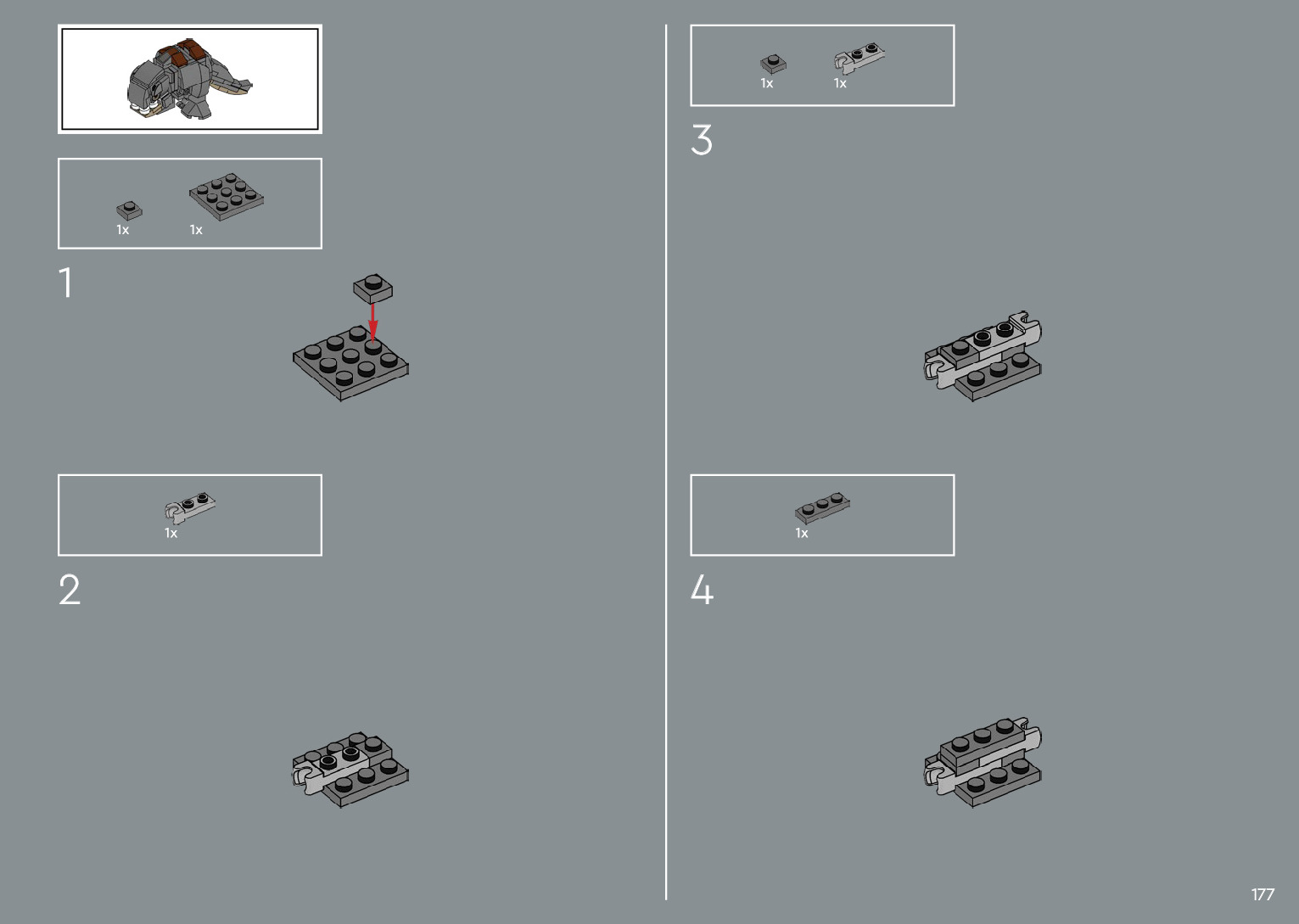 1x 1x

1

1x

2

1x 1x

3

1x

4

177