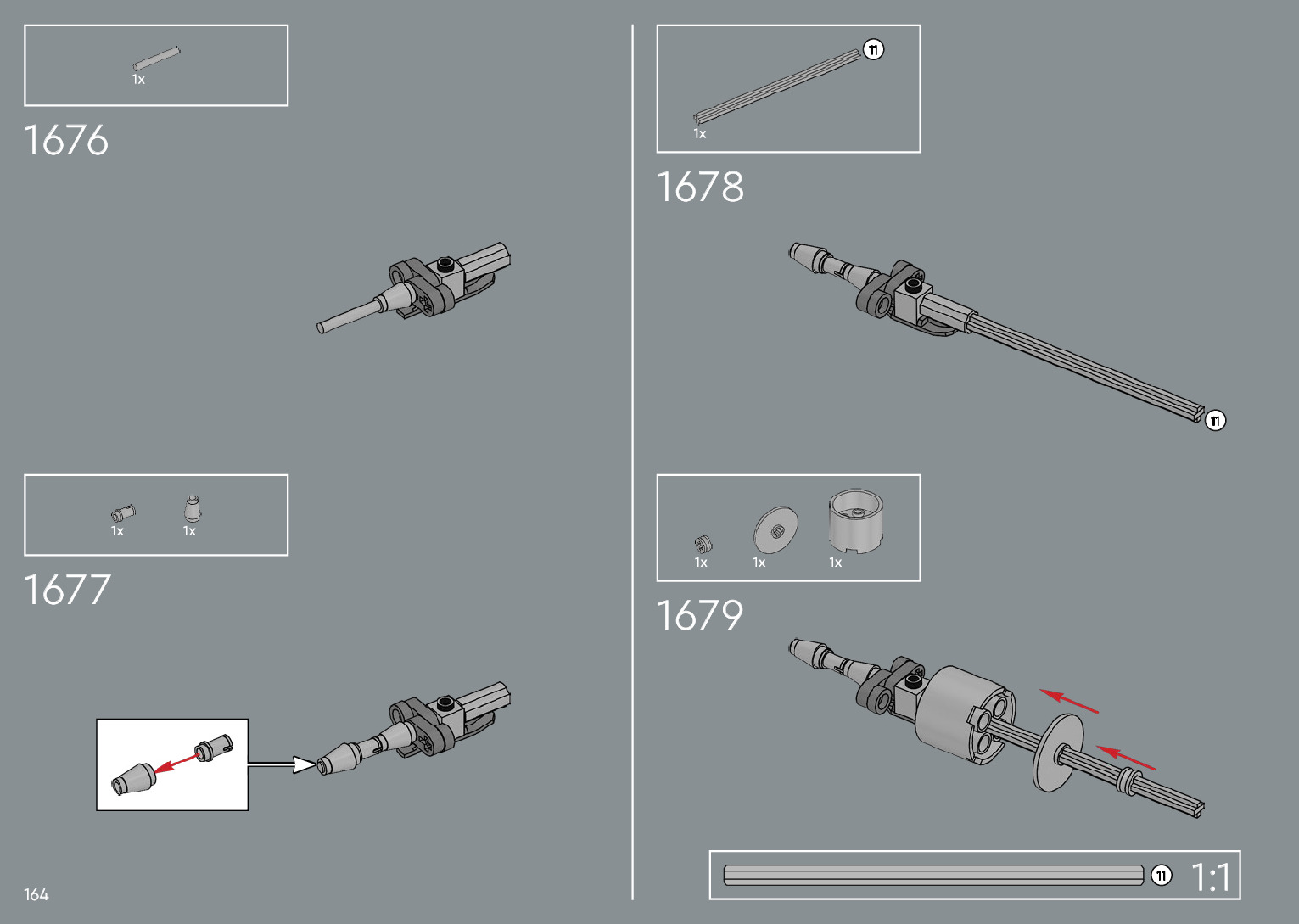 1x

1676

1x 1x

1677

164

11

1x

1678

11

1x 1x 1x

1679

11 1:1