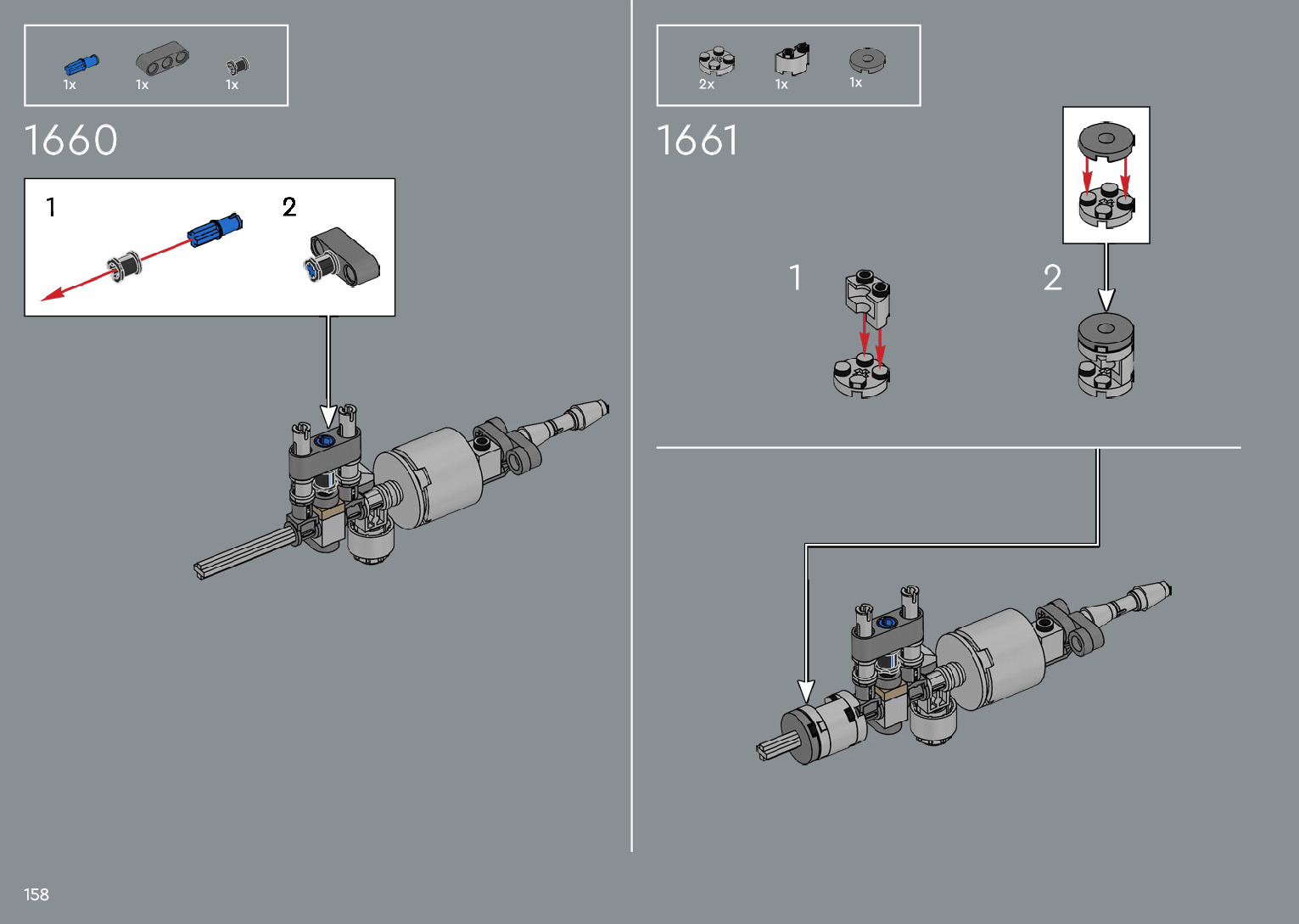 1x 1x 1x

1660

1

2

2x 1x 1x

1661

1

2

158